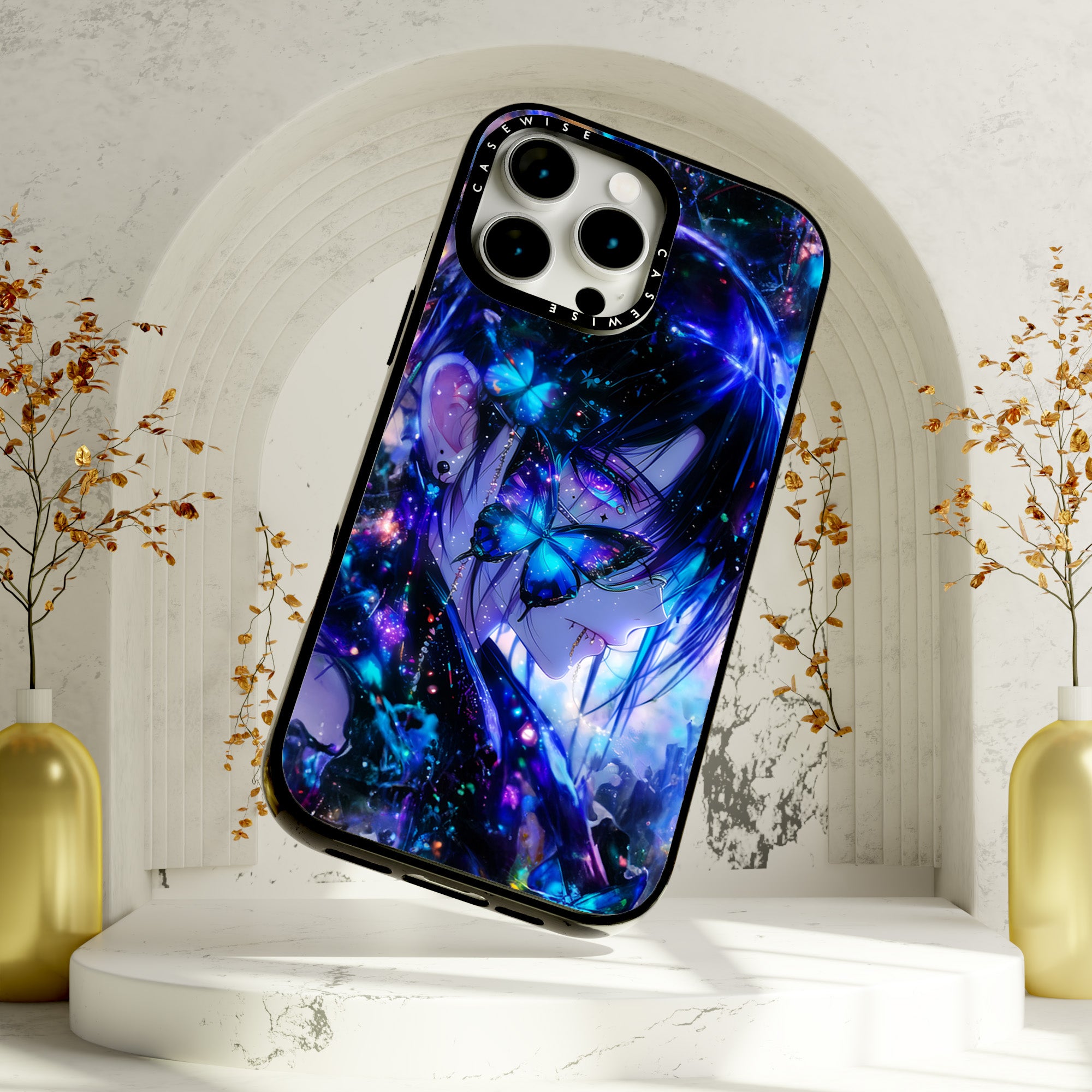 CASEWISE
CASEWISE