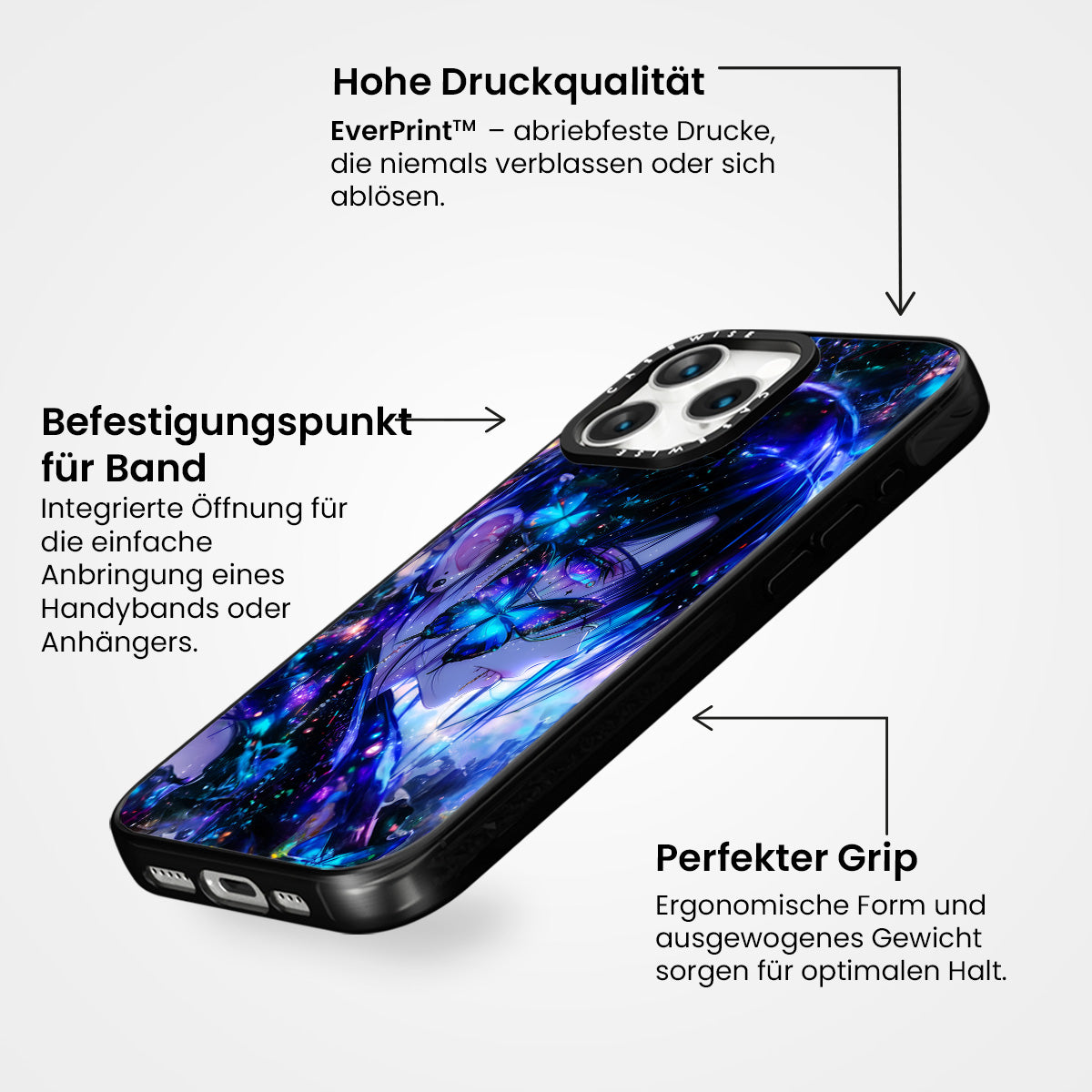 Hohe Druckqualität

EverPrint™ – abriebfeste Drucke, die niemals verblassen oder sich ablösen.

Befestigungspunkt für Band

Integrierte Öffnung für die einfache Anbringung eines Handybands oder Anhängers.

CASEWISE

CASEWISE

Perfekter Grip

Ergonomische Form und ausgewogenes Gewicht sorgen für optimalen Halt.