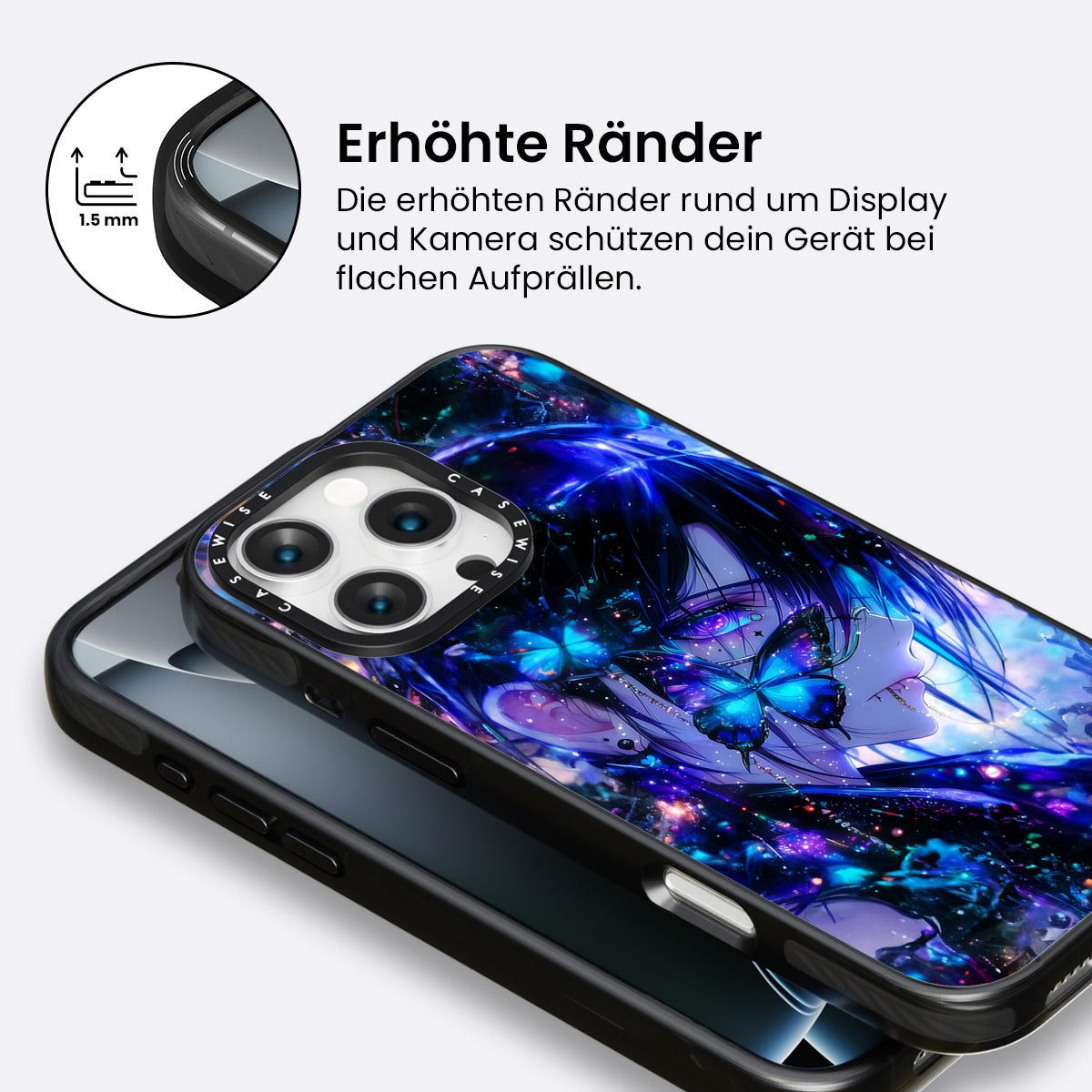 1.5 mm

Erhöhte Ränder

Die erhöhten Ränder rund um Display und Kamera schützen dein Gerät bei flachen Aufprällen.

CASEWISE CASEWISE