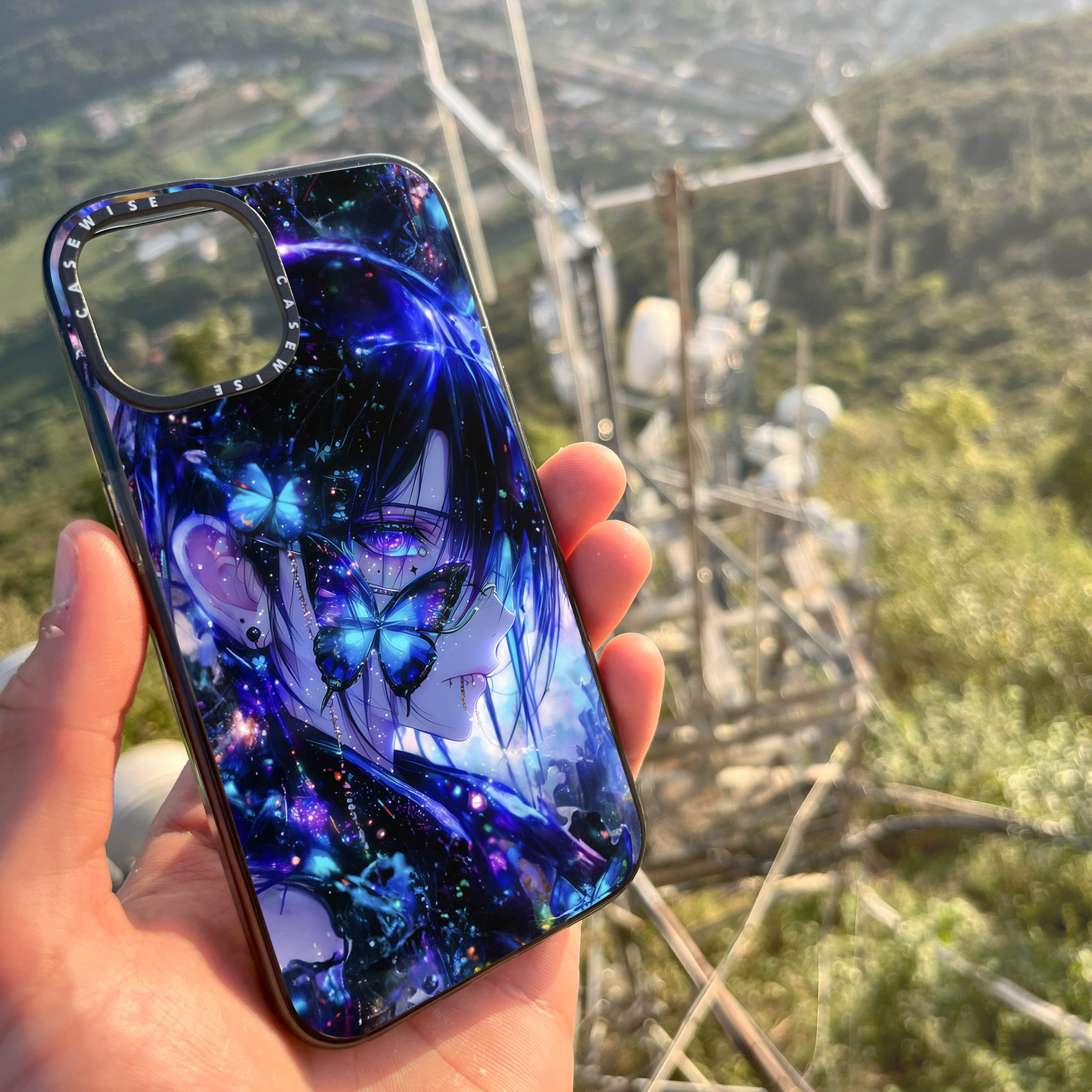 CASEWISE CASEWISE