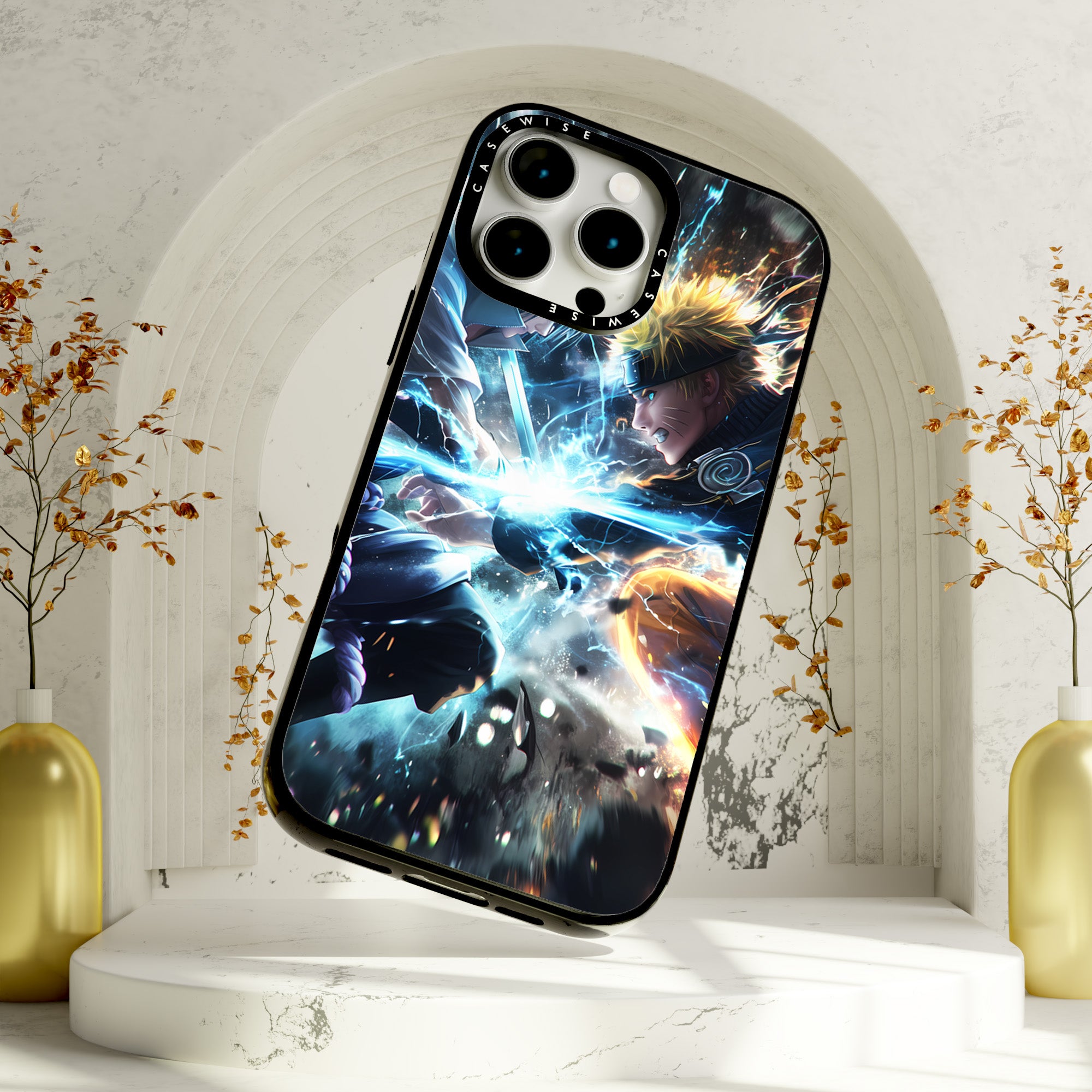 CASEWISE
CASEWISE