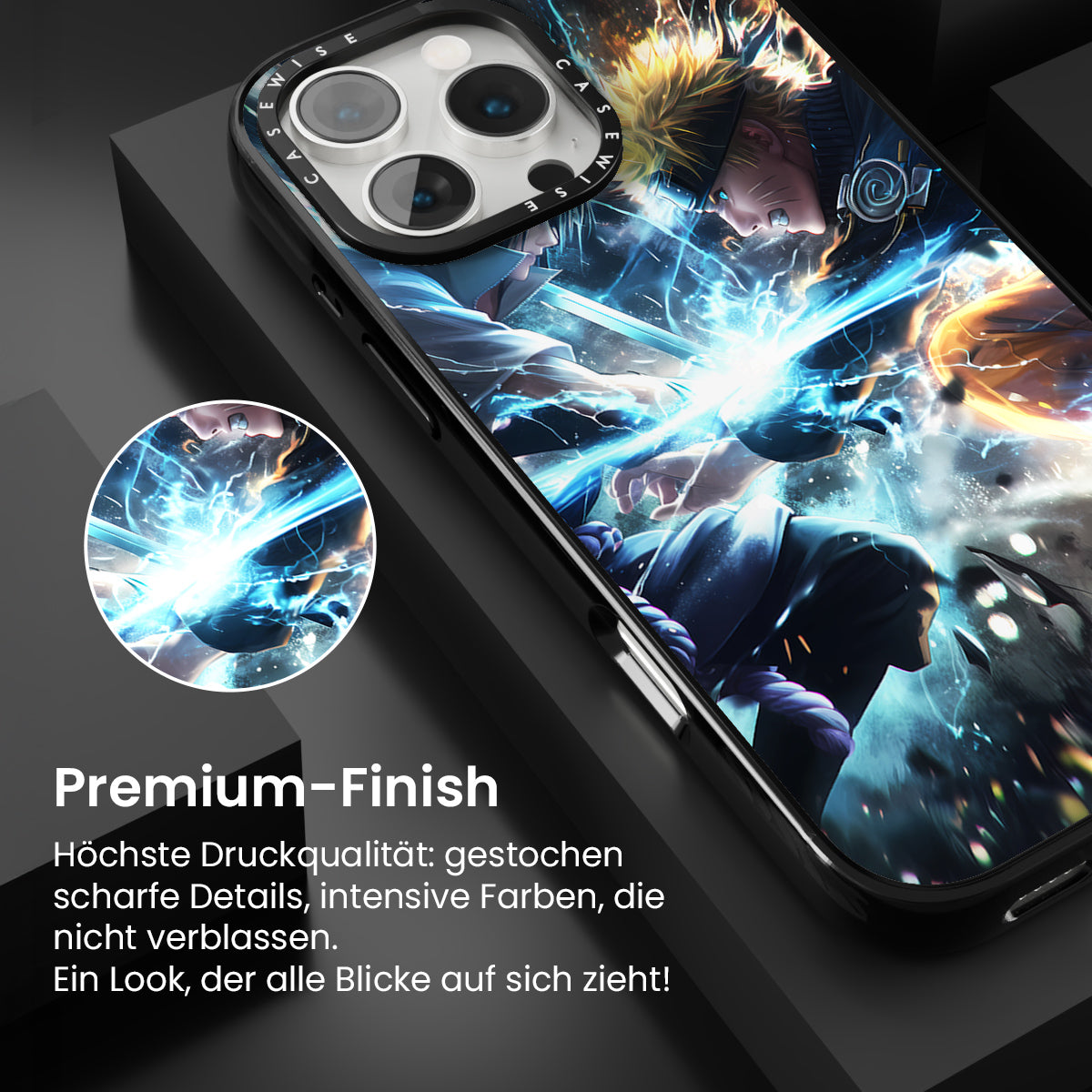 CASEWISE CASEWISE

Premium-Finish

Höchste Druckqualität: gestochen scharfe Details, intensive Farben, die nicht verblassen.
Ein Look, der alle Blicke auf sich zieht!