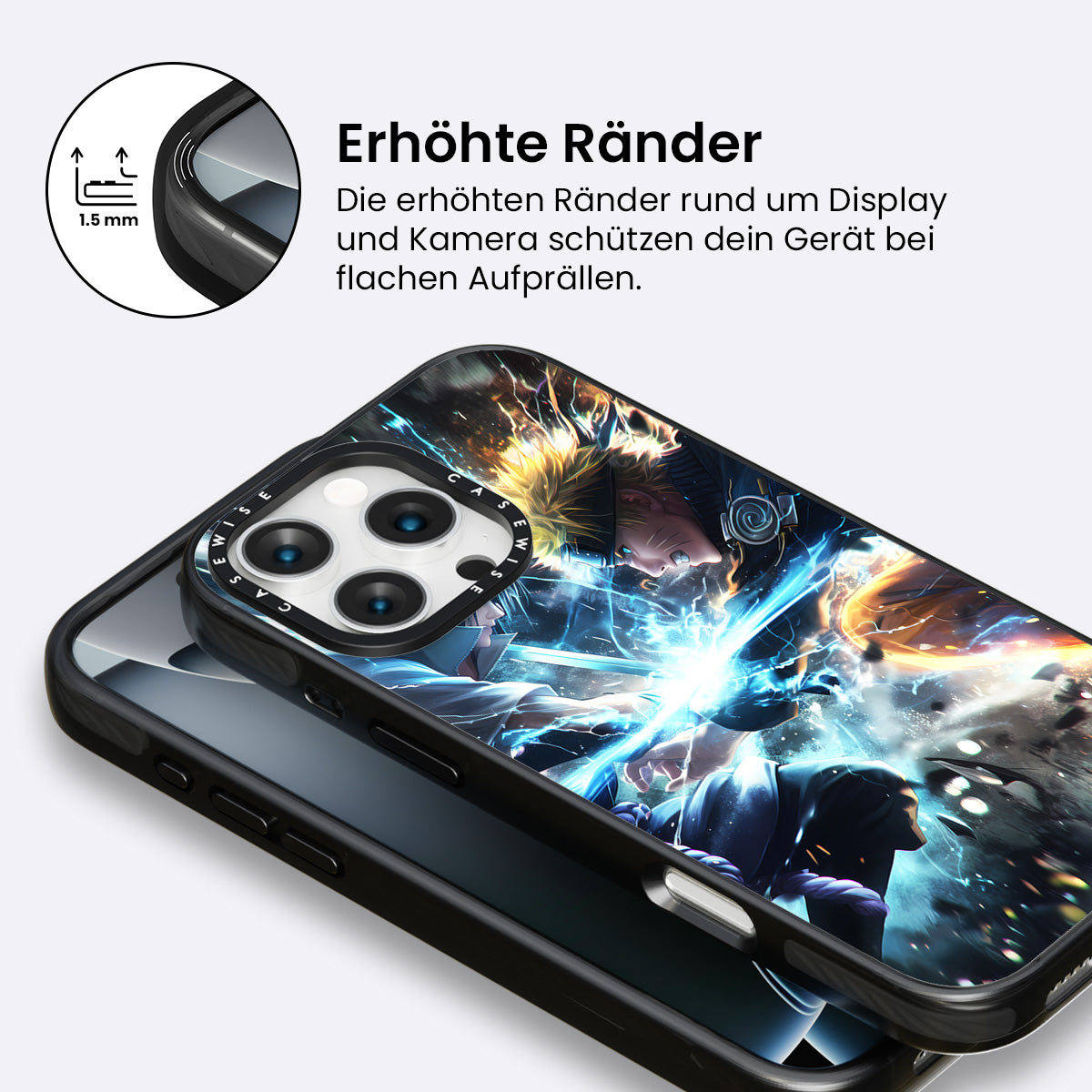 1.5 mm

Erhöhte Ränder

Die erhöhten Ränder rund um Display und Kamera schützen dein Gerät bei flachen Aufprällen.

CASEWISE CASEWISE