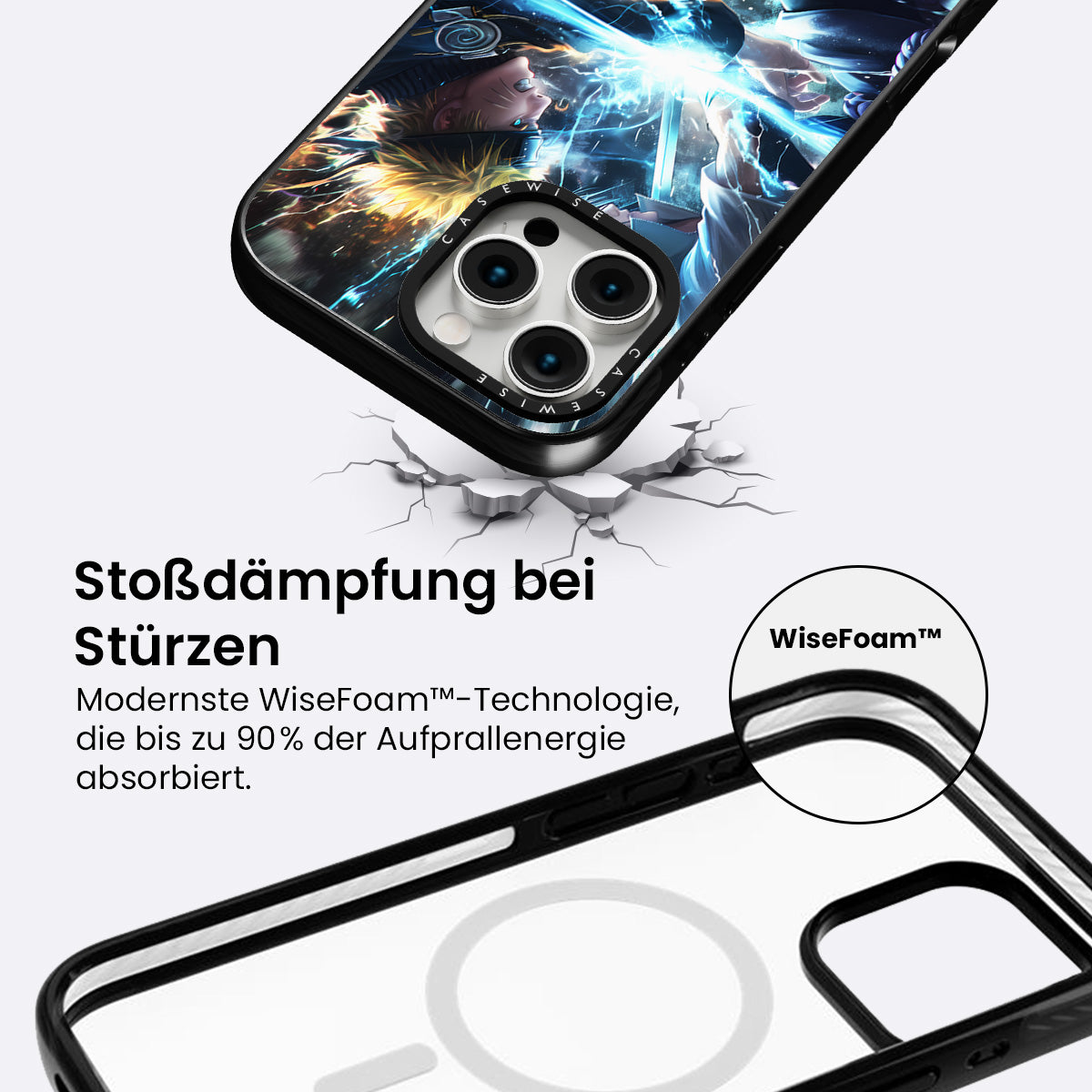 CASEWISE

CASEWISE

Stoßdämpfung bei Stürzen

Modernste WiseFoam™-Technologie, die bis zu 90% der Aufprallenergie absorbiert.

WiseFoam™