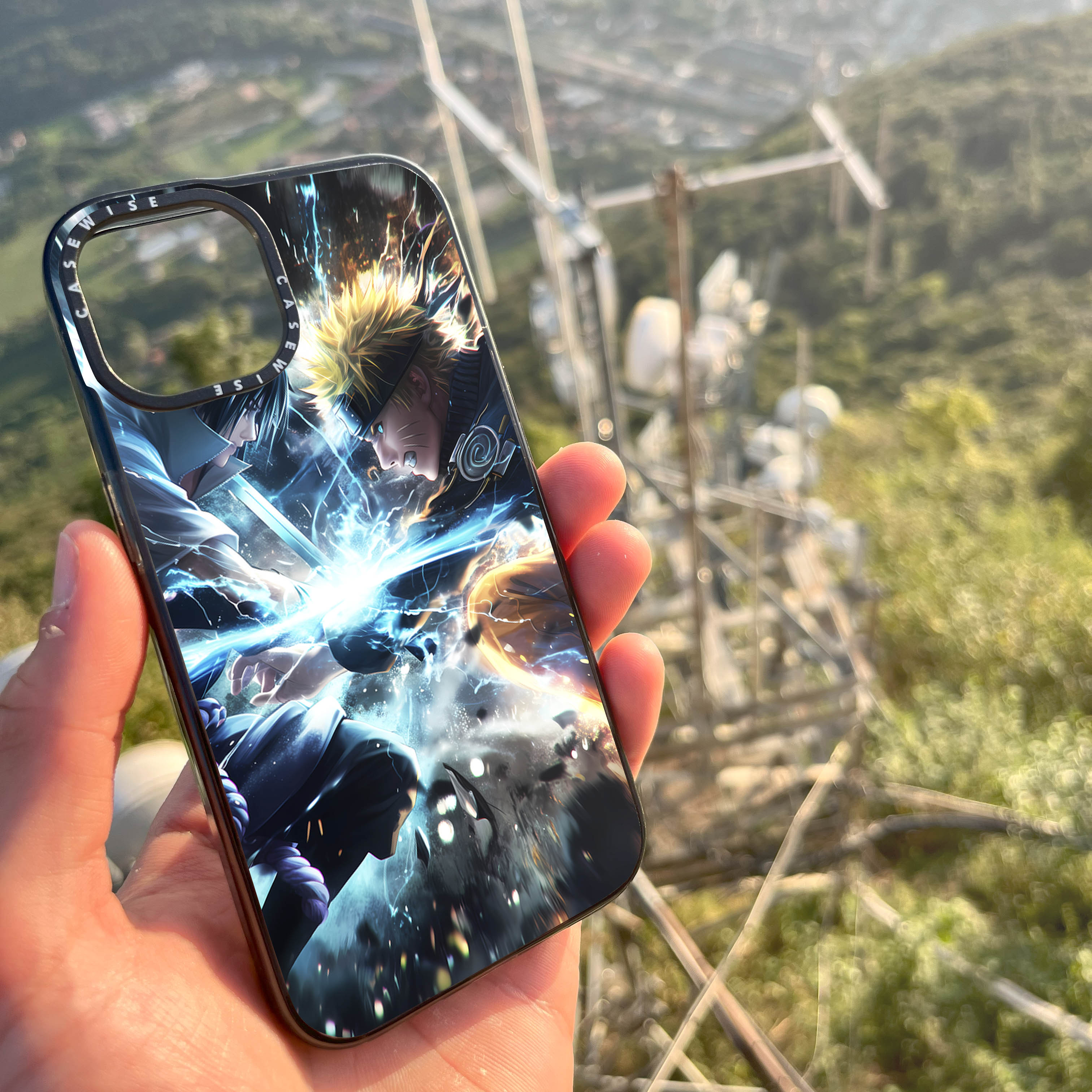 CASEWISE CASEWISE