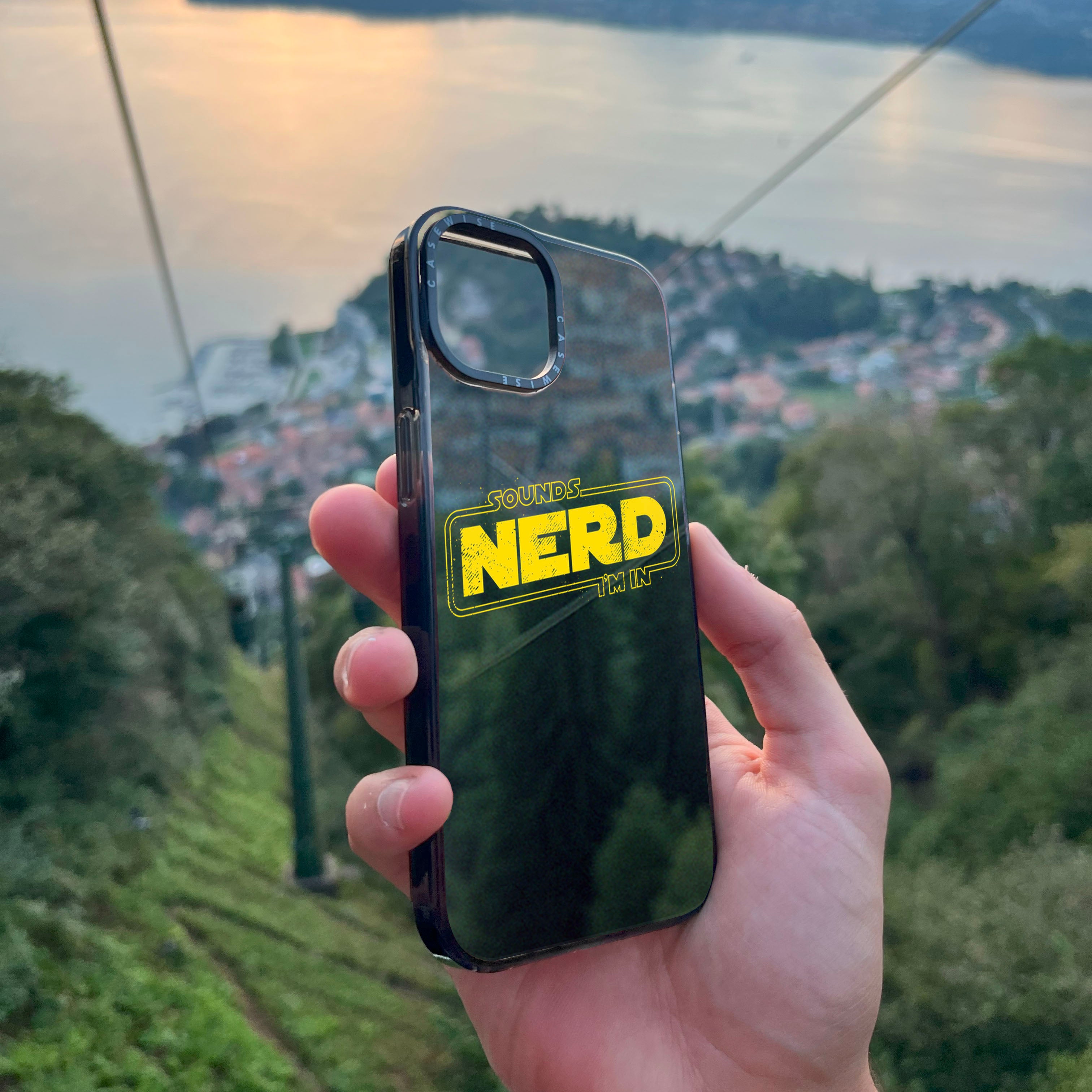 CASEWISE
CASEWISE

SOUNDS
NERD
I'M IN