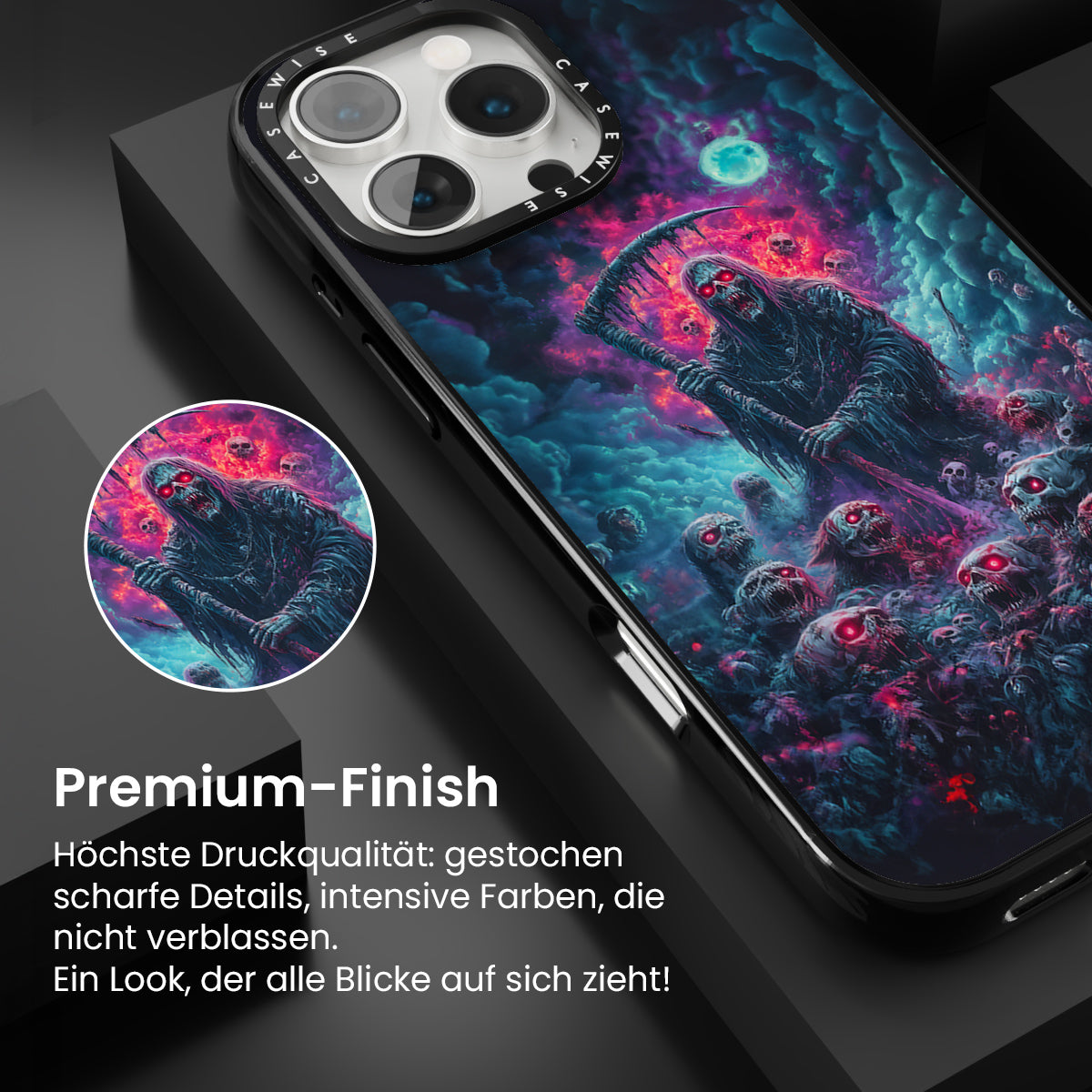 CASEWISE CASEWISE

Premium-Finish

Höchste Druckqualität: gestochen scharfe Details, intensive Farben, die nicht verblassen.
Ein Look, der alle Blicke auf sich zieht!