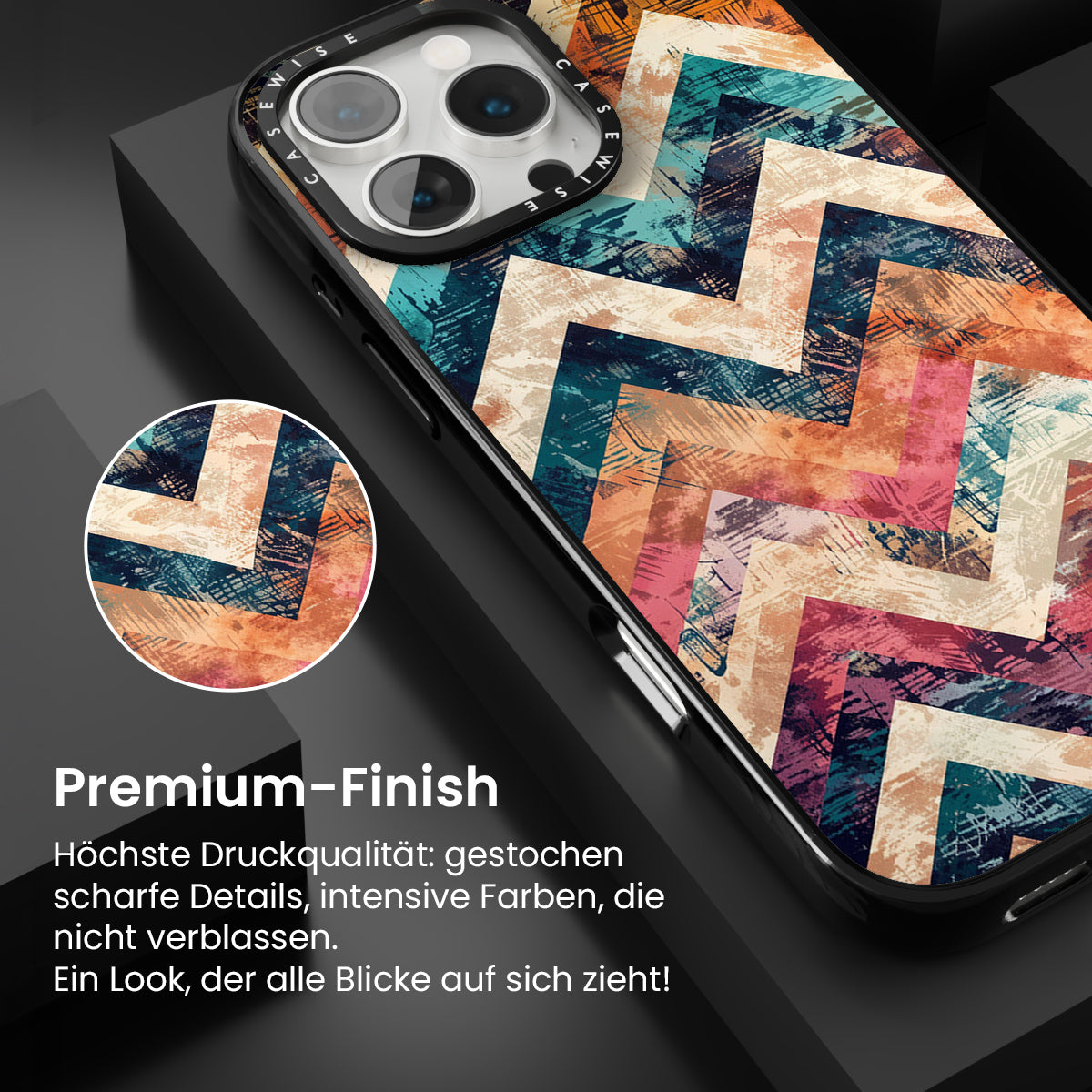 CASEWISE CASEWISE

Premium-Finish

Höchste Druckqualität: gestochen scharfe Details, intensive Farben, die nicht verblassen.
Ein Look, der alle Blicke auf sich zieht!