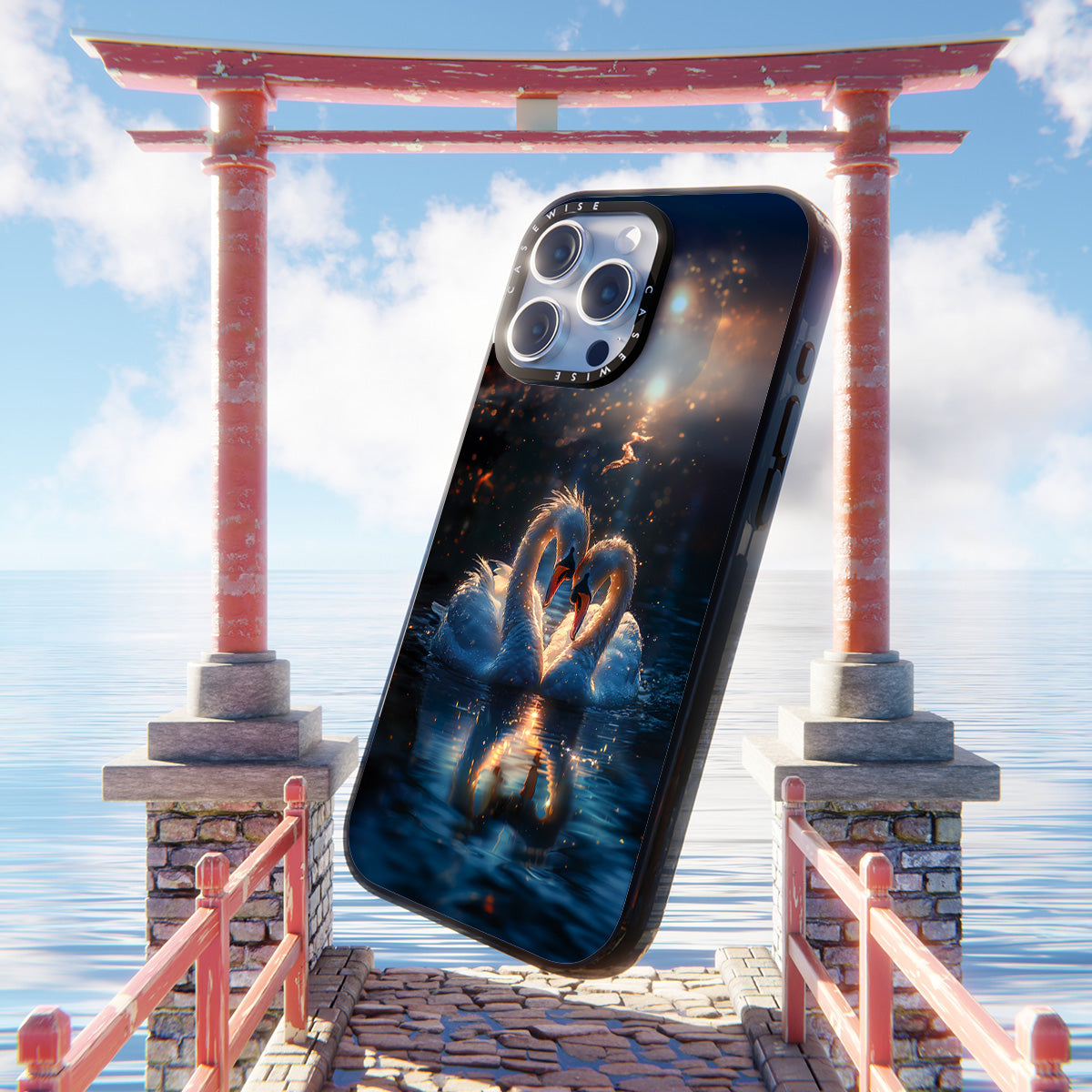 CASEWISE CASEWISE