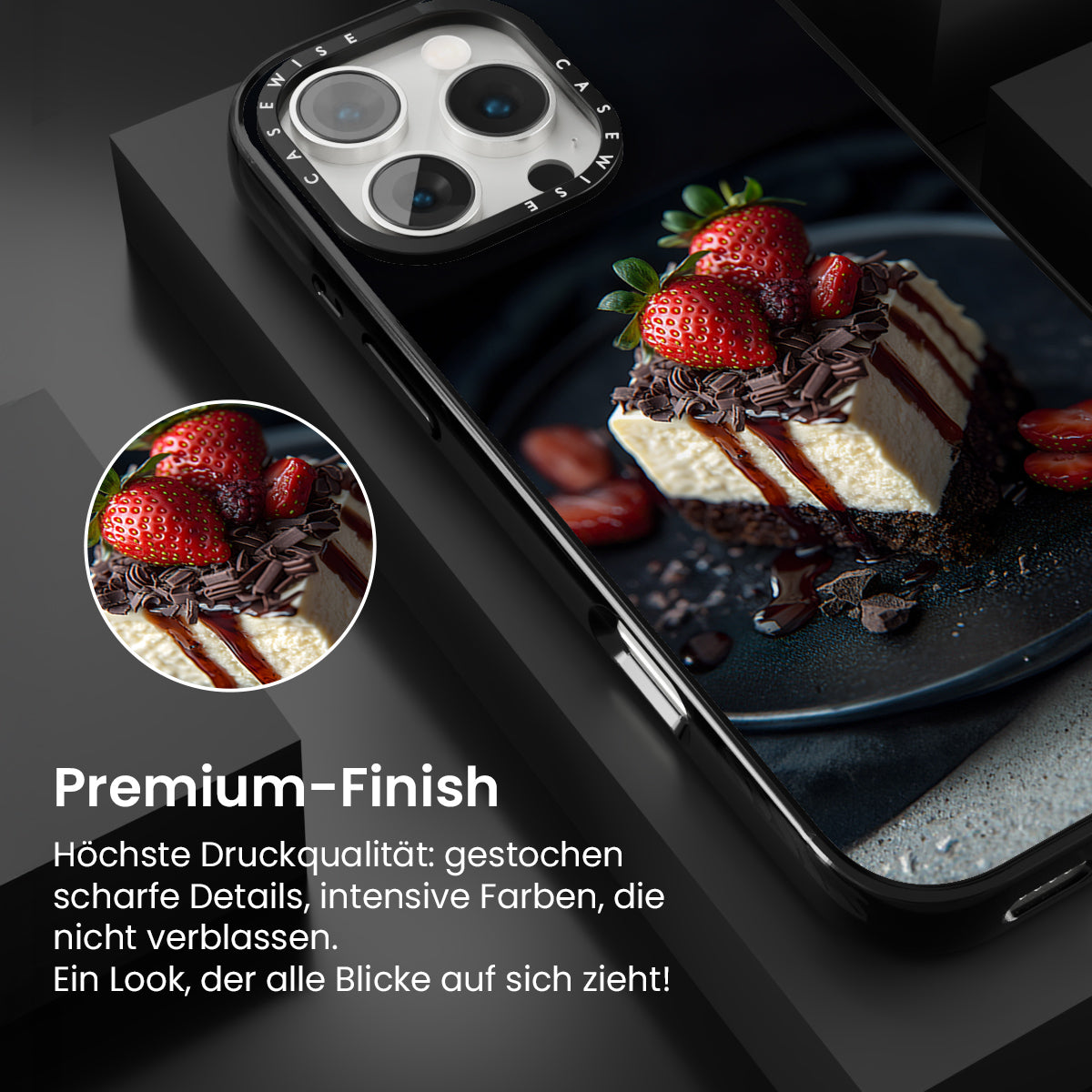 CASEWISE CASEWISE

Premium-Finish

Höchste Druckqualität: gestochen scharfe Details, intensive Farben, die nicht verblassen.
Ein Look, der alle Blicke auf sich zieht!