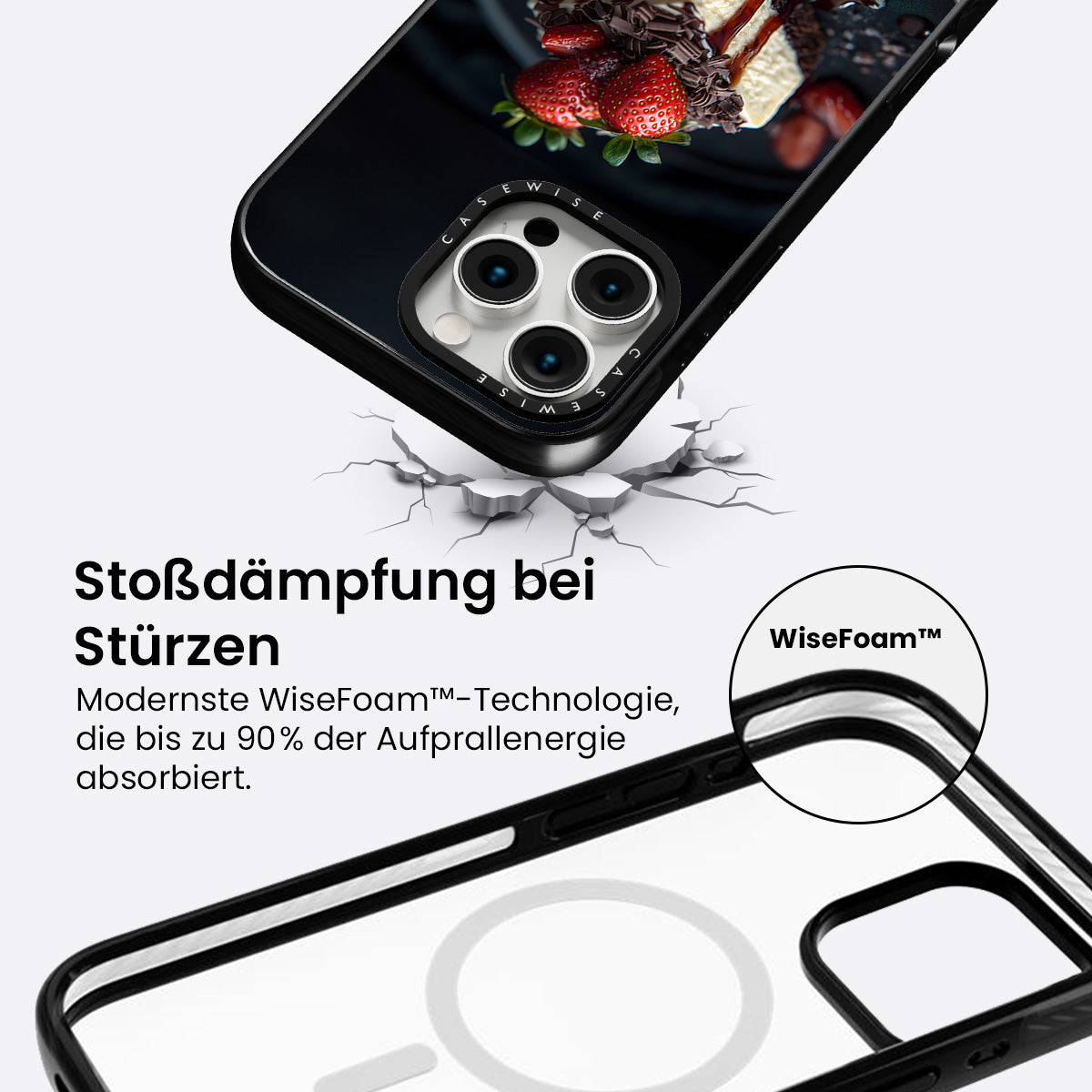 CASEWISE
CASEWISE

Stoßdämpfung bei Stürzen

Modernste WiseFoam™-Technologie, die bis zu 90% der Aufprallenergie absorbiert.

WiseFoam™