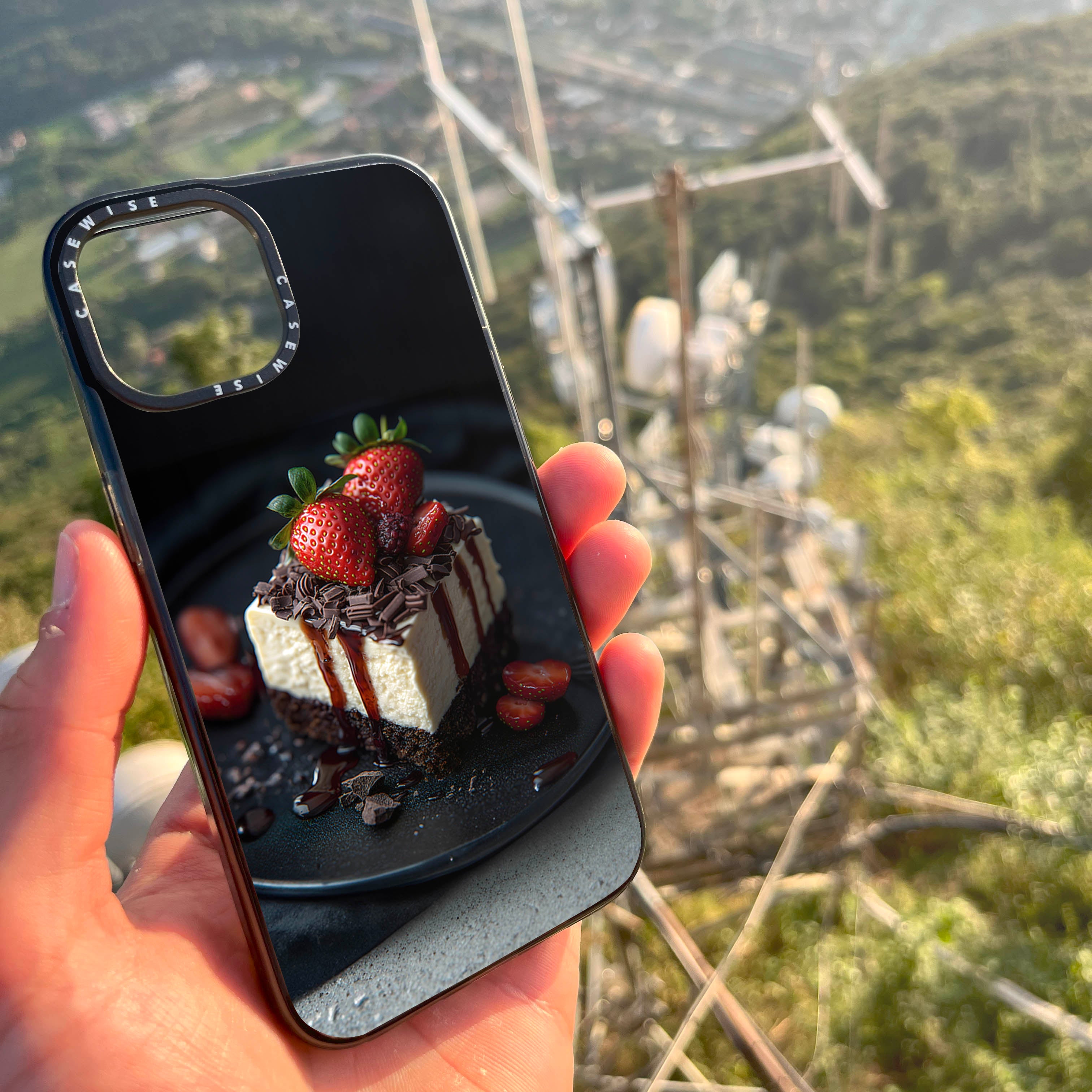 CASEWISE CASEWISE