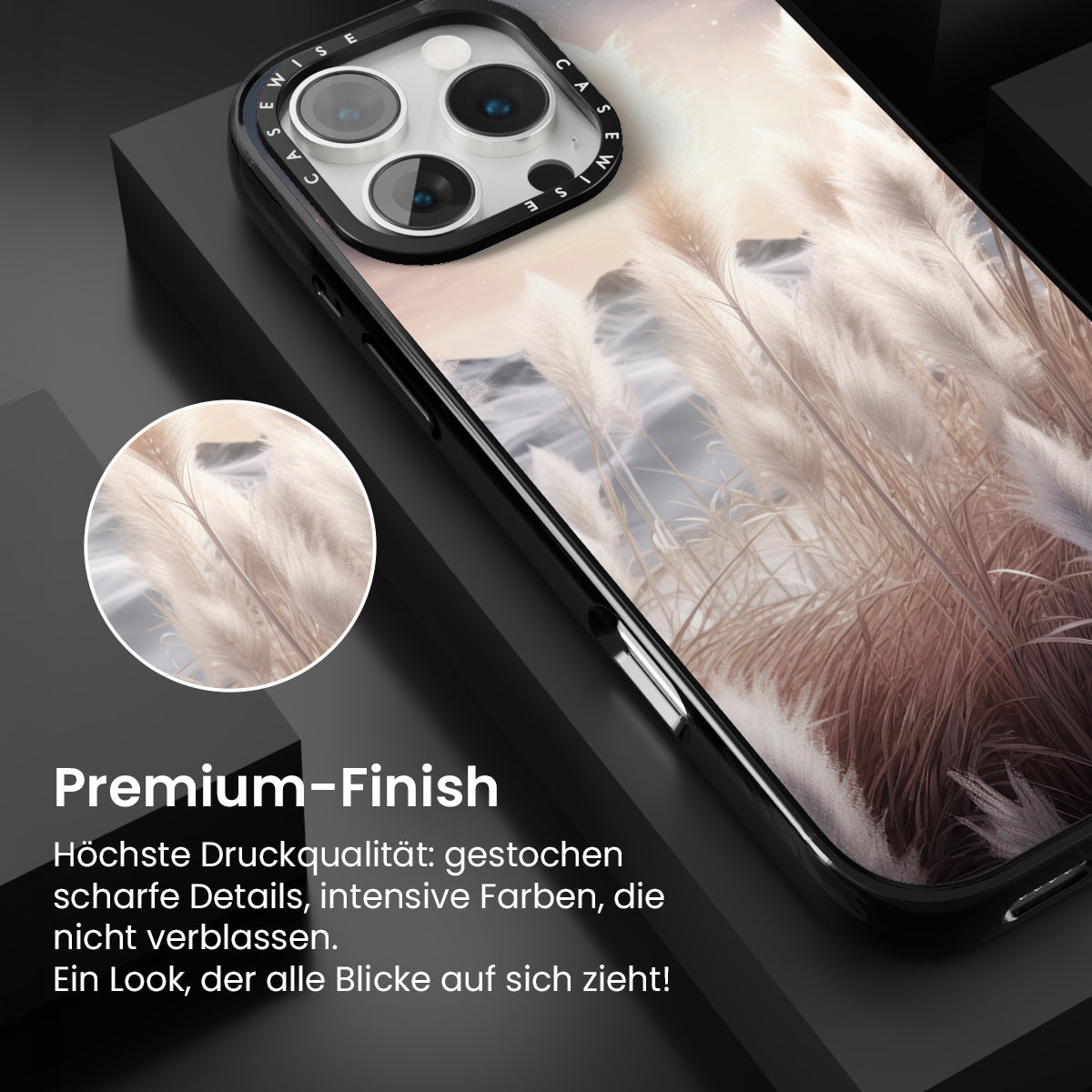 CASEWISE CASEWISE

Premium-Finish

Höchste Druckqualität: gestochen scharfe Details, intensive Farben, die nicht verblassen.
Ein Look, der alle Blicke auf sich zieht!