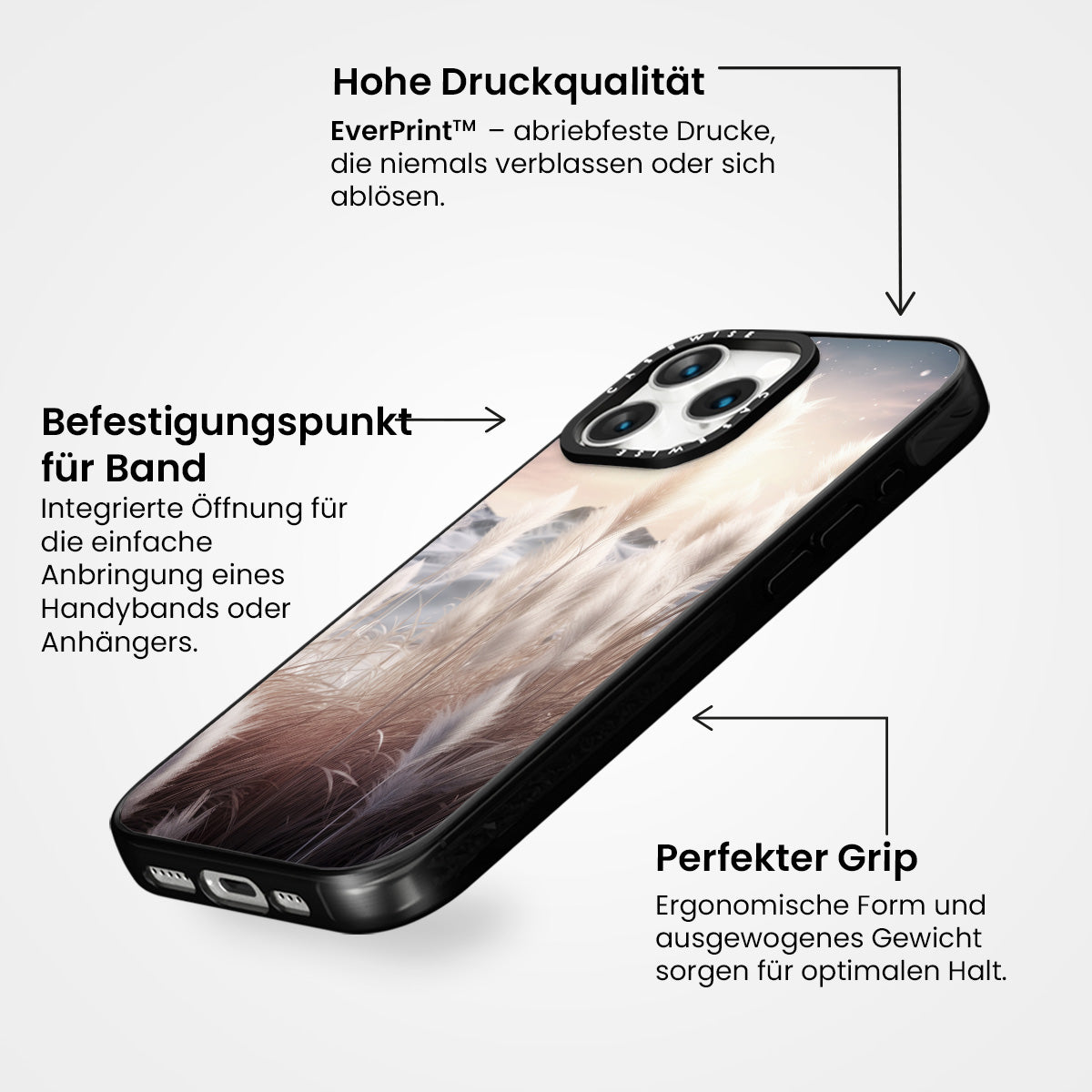 Hohe Druckqualität

EverPrint™ – abriebfeste Drucke, die niemals verblassen oder sich ablösen.

Befestigungspunkt für Band

Integrierte Öffnung für die einfache Anbringung eines Handybands oder Anhängers.

CASEWISE CASEWISE

Perfekter Grip

Ergonomische Form und ausgewogenes Gewicht sorgen für optimalen Halt.