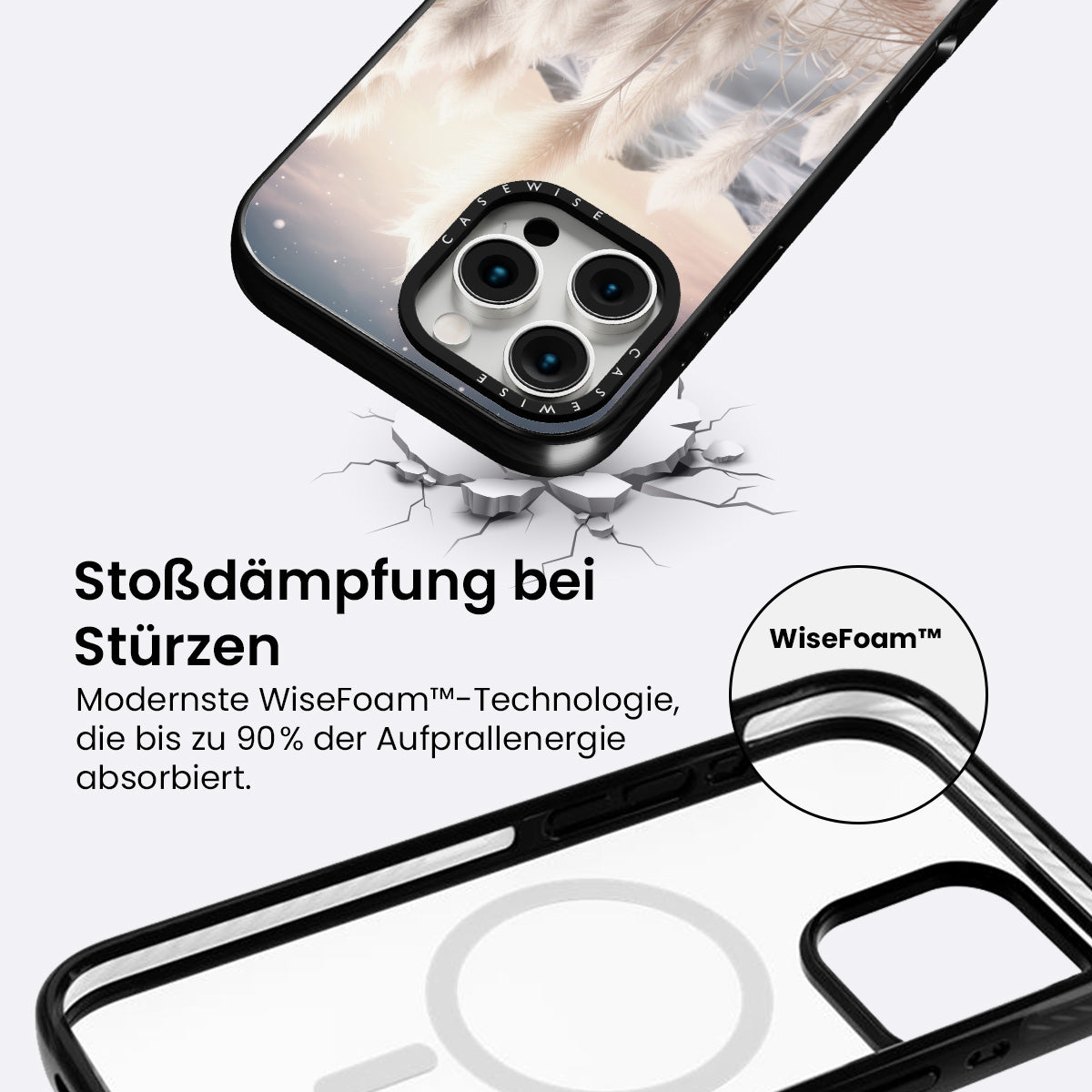 CASEWISE
CASEWISE

Stoßdämpfung bei Stürzen

Modernste WiseFoam™-Technologie, die bis zu 90% der Aufprallenergie absorbiert.

WiseFoam™