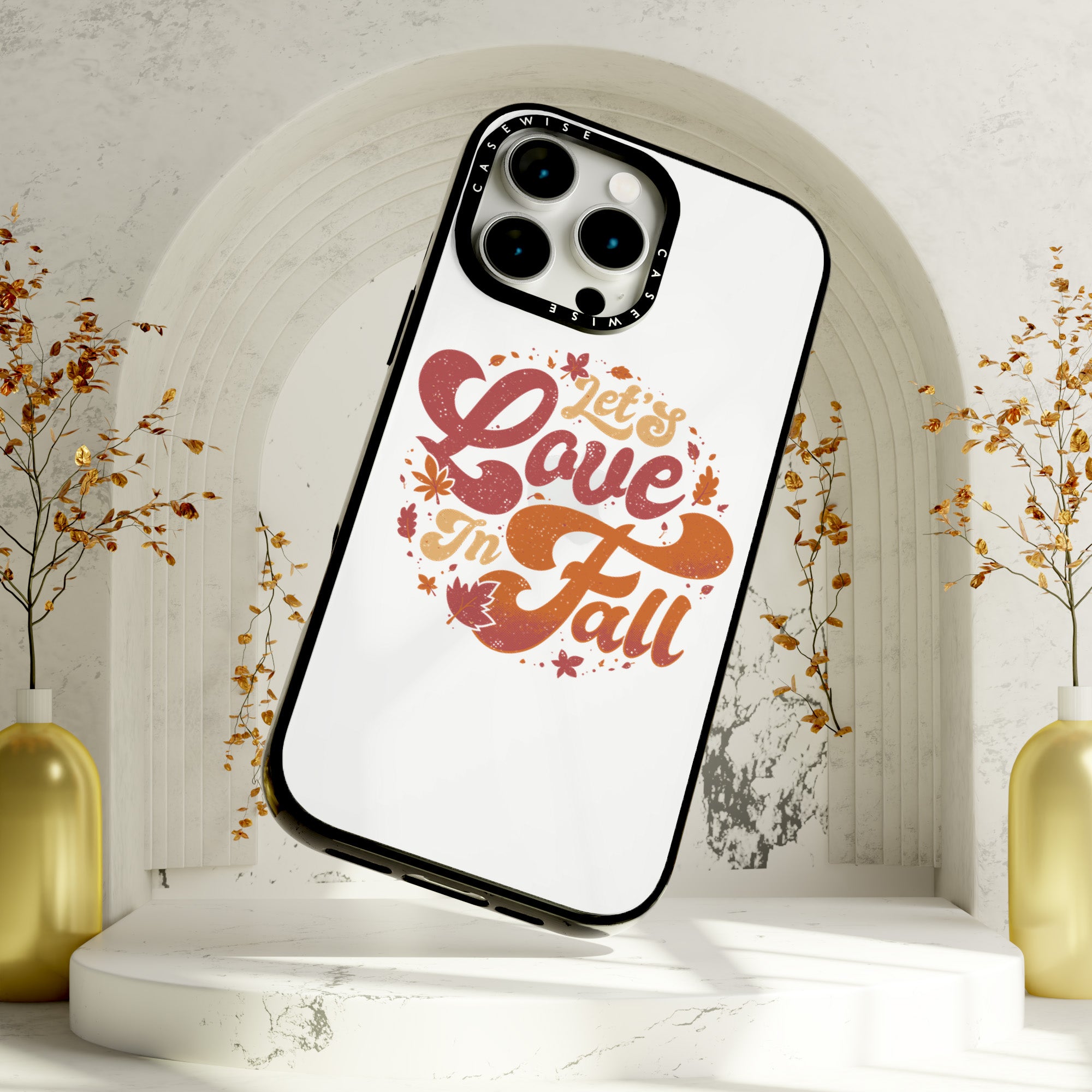 CASEWISE CASEWISE

Let's
Love
In
Fall