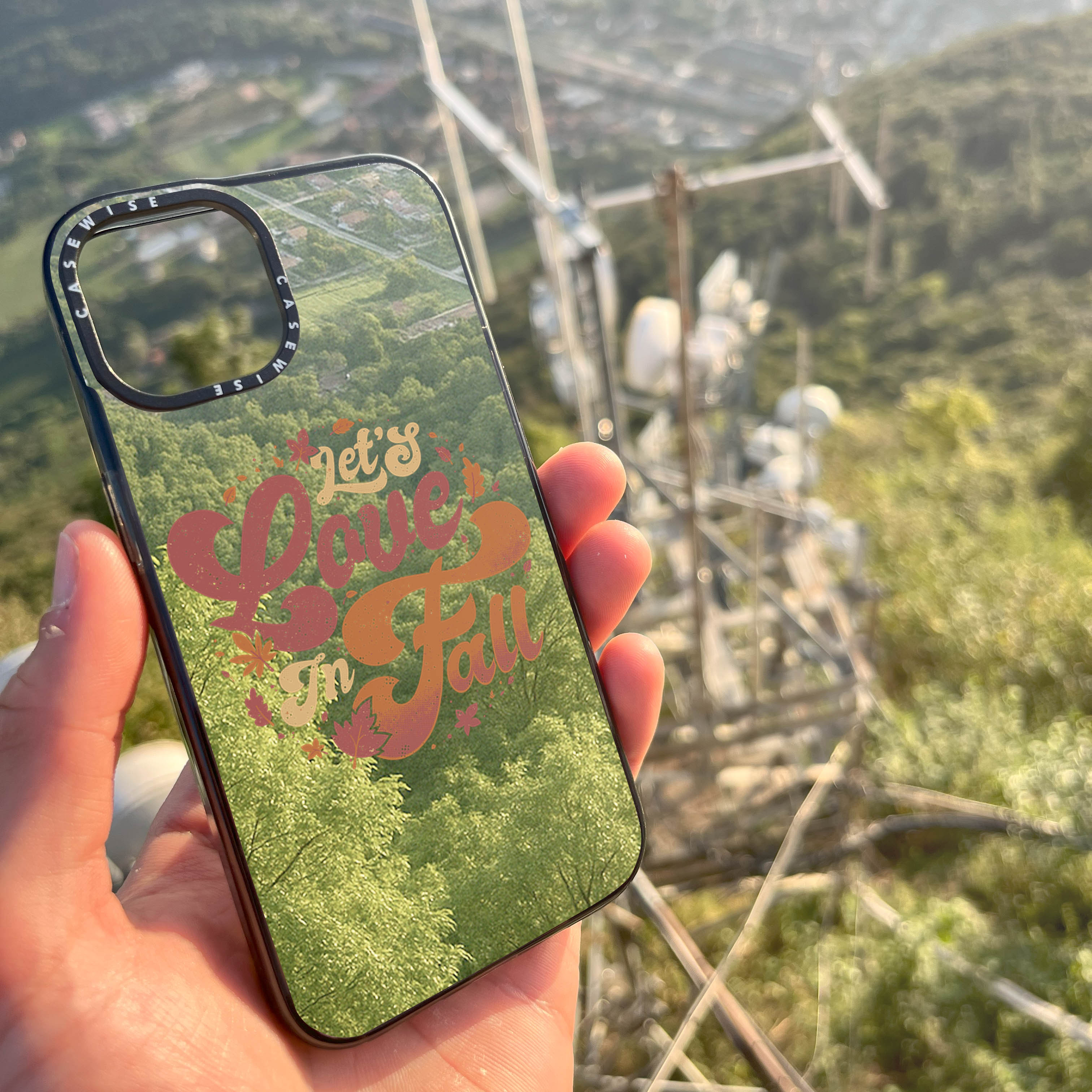 CASEWISE CASEWISE

Let's Love In Fall