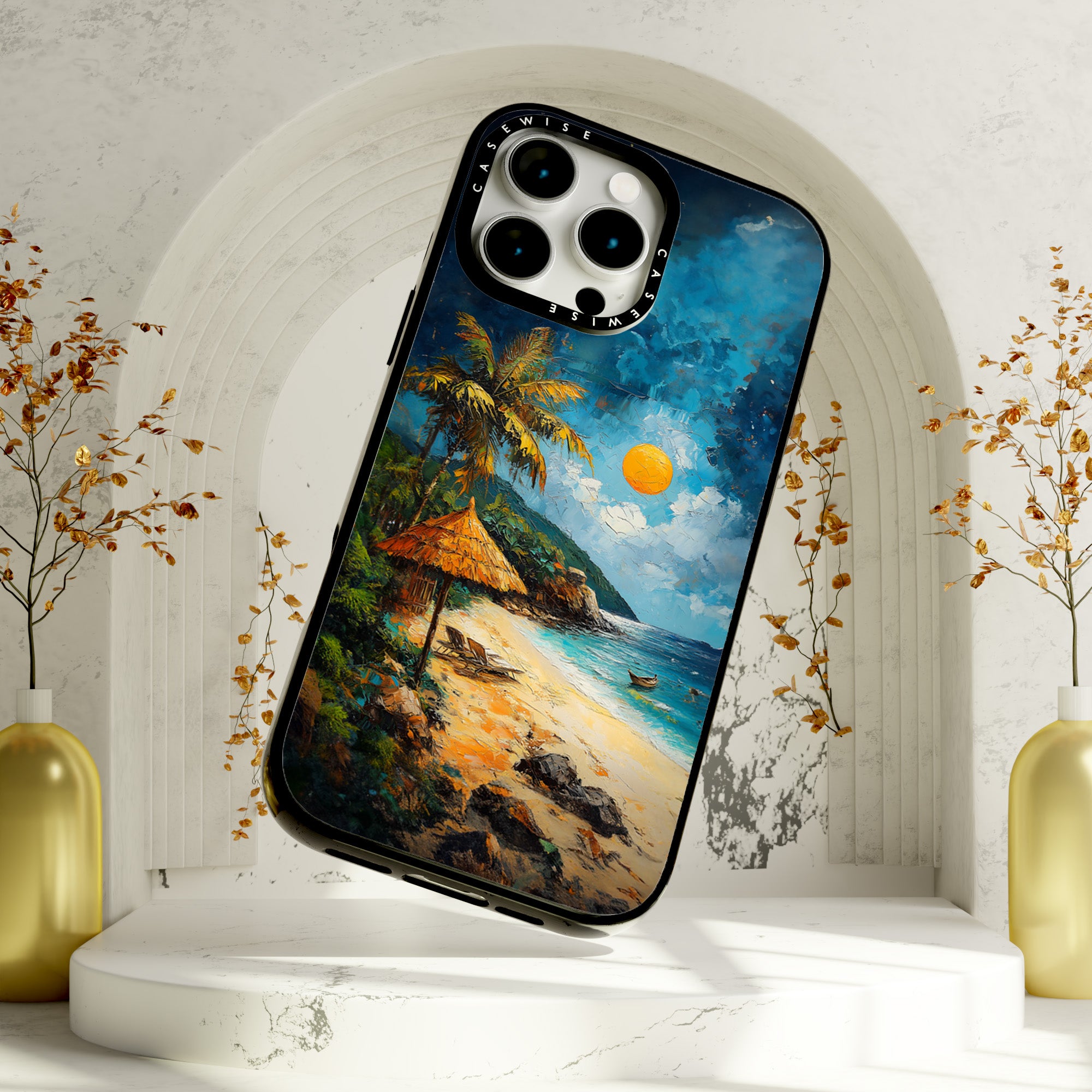 CASEWISE
CASEWISE