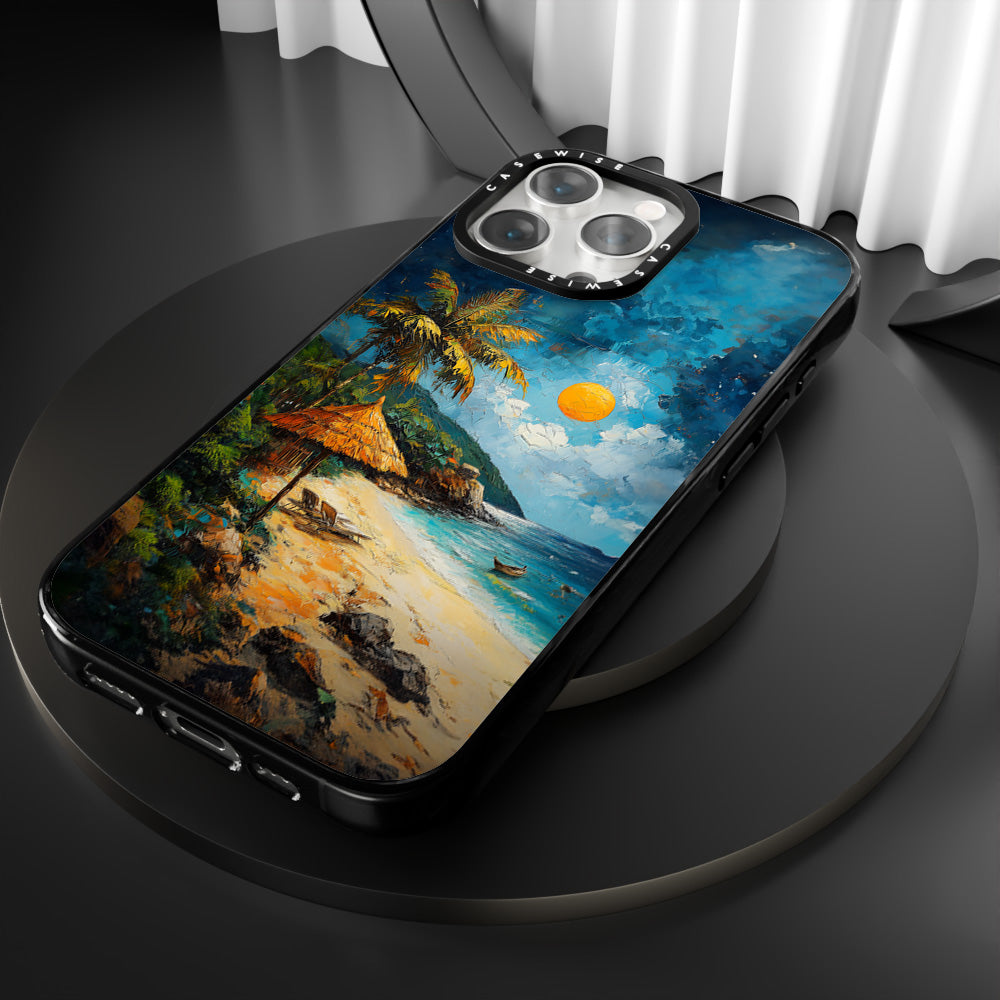 CASEWISE
CASEWISE