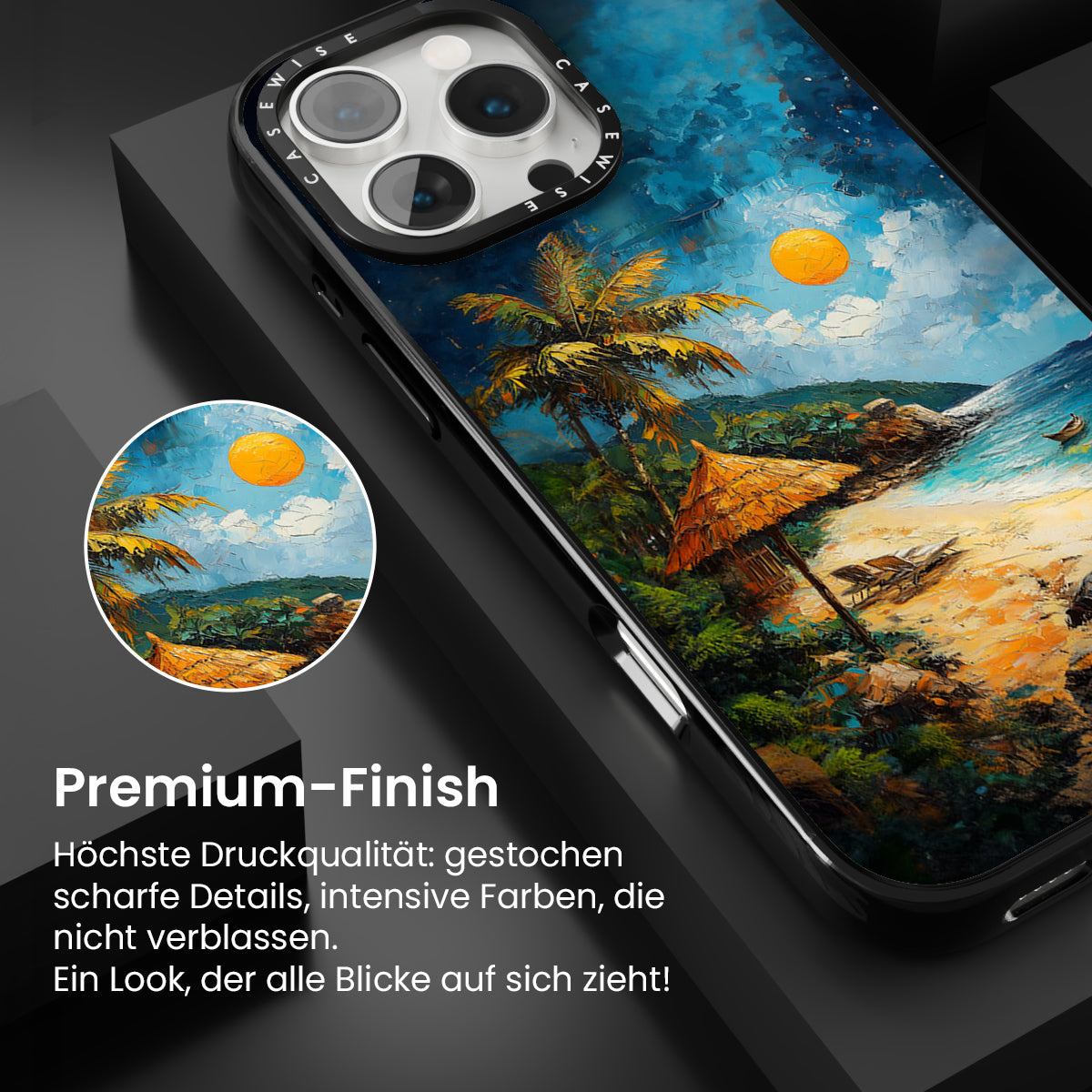 CASEWISE CASEWISE

Premium-Finish

Höchste Druckqualität: gestochen scharfe Details, intensive Farben, die nicht verblassen.
Ein Look, der alle Blicke auf sich zieht!