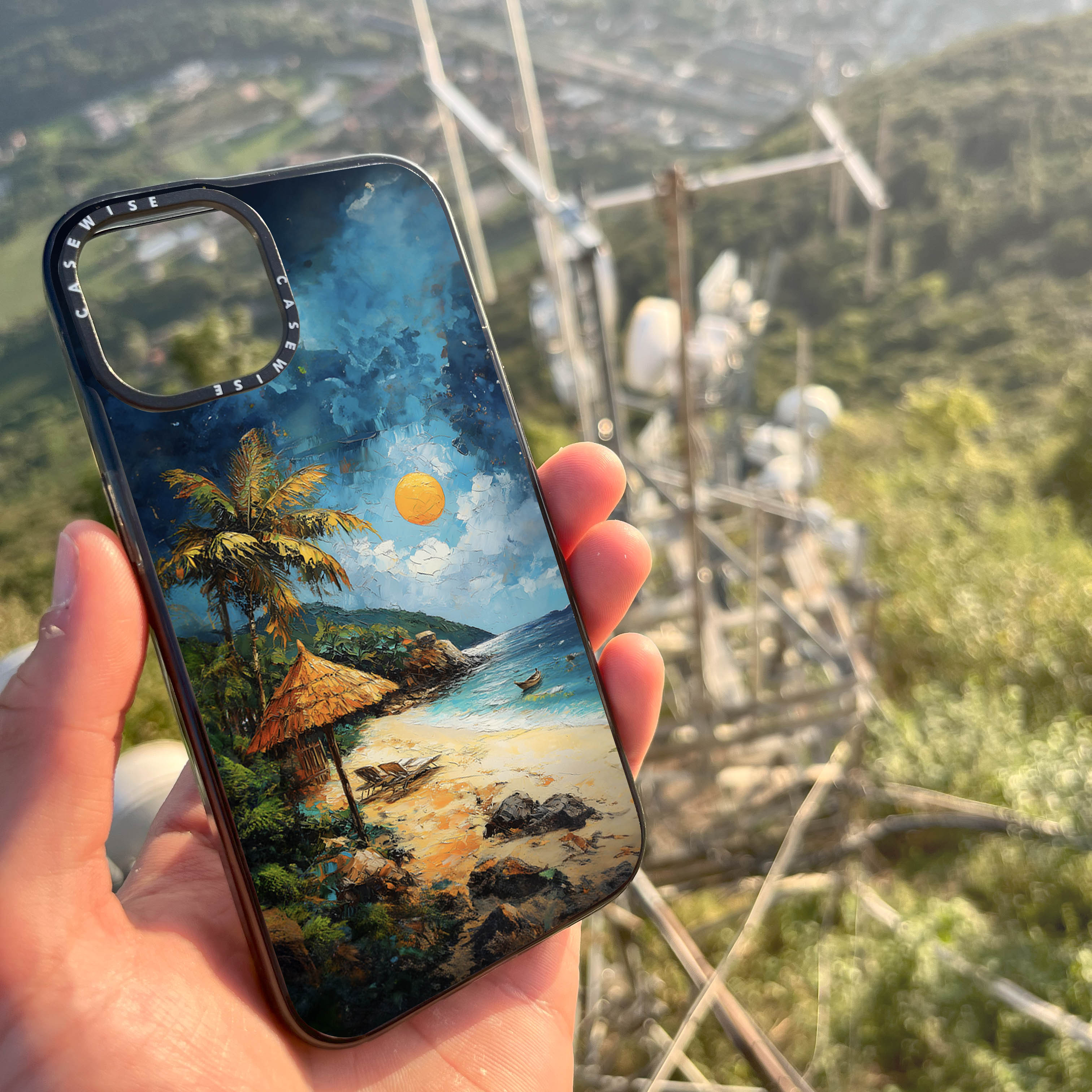 CASEWISE CASEWISE