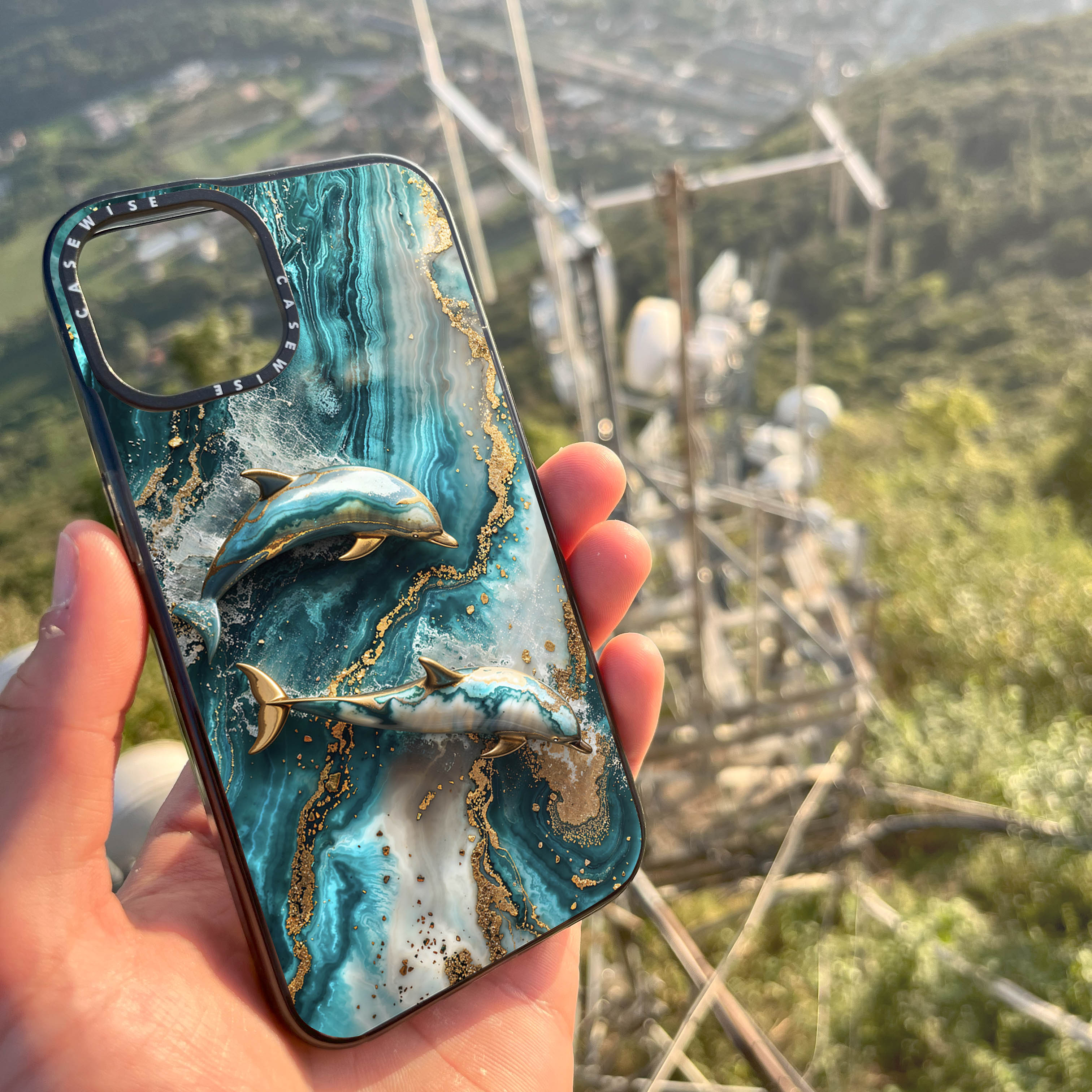 CASEWISE
CASEWISE