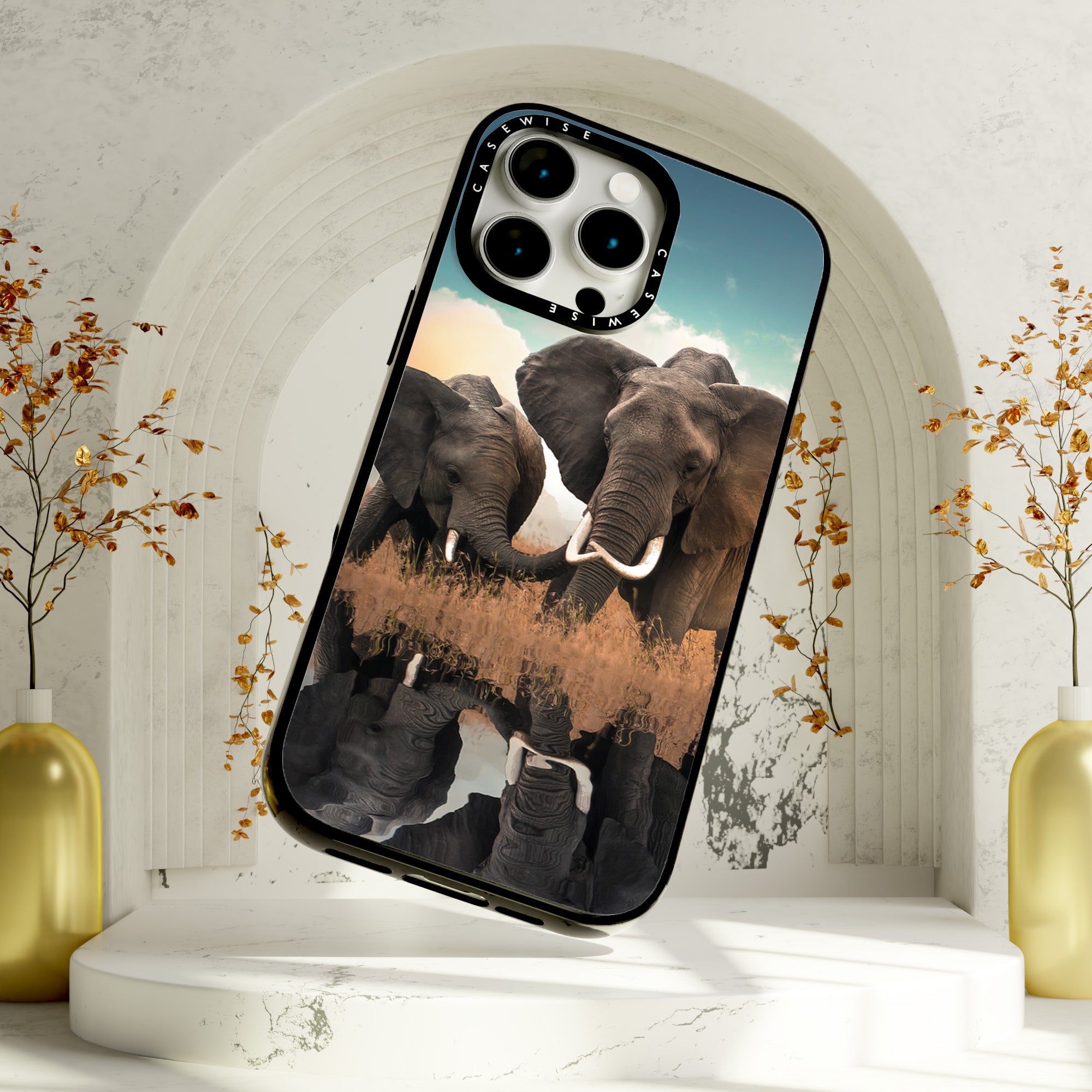 CASEWISE
CASEWISE