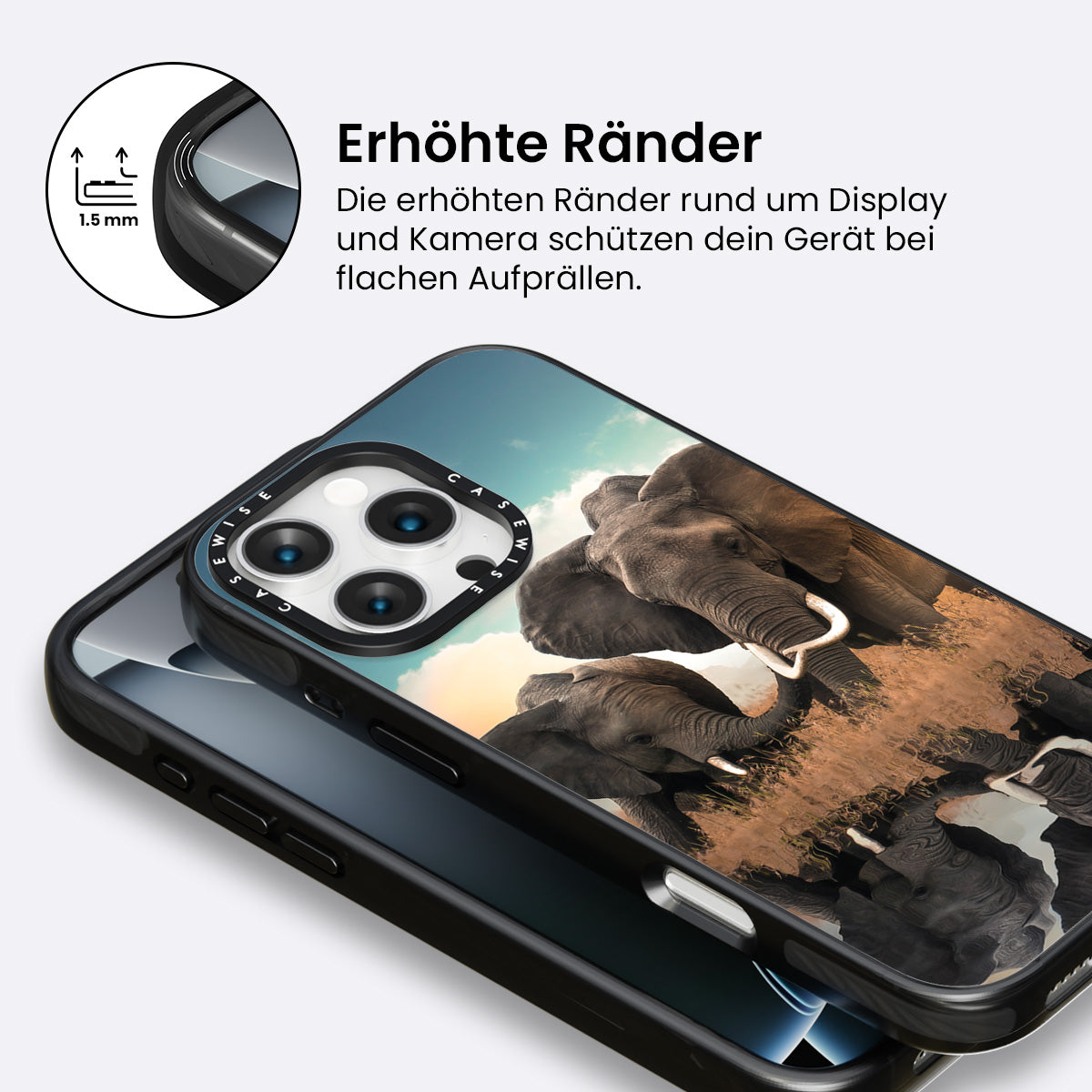 1.5 mm

Erhöhte Ränder

Die erhöhten Ränder rund um Display und Kamera schützen dein Gerät bei flachen Aufprällen.

CASEWISE CASEWISE