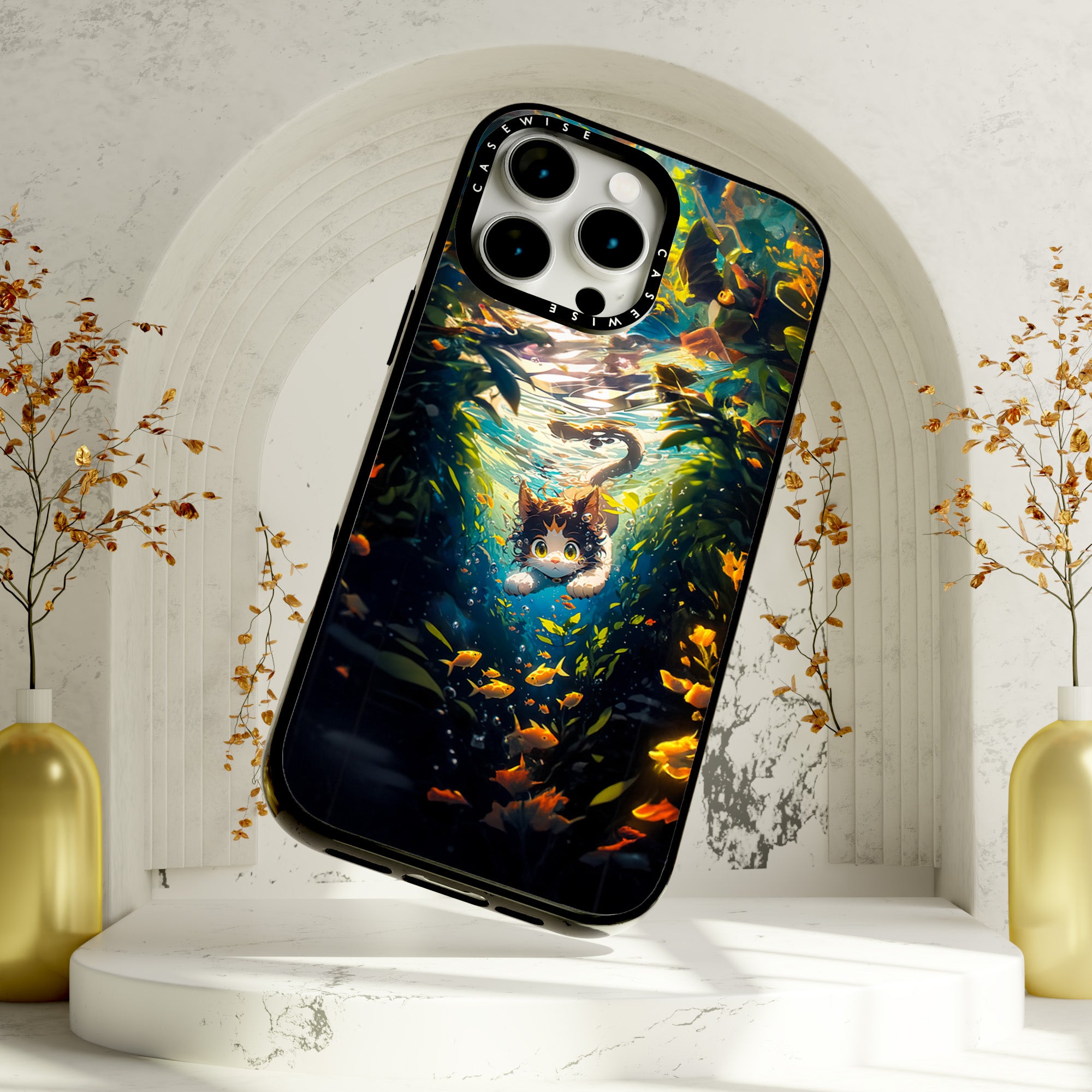 CASEWISE CASEWISE