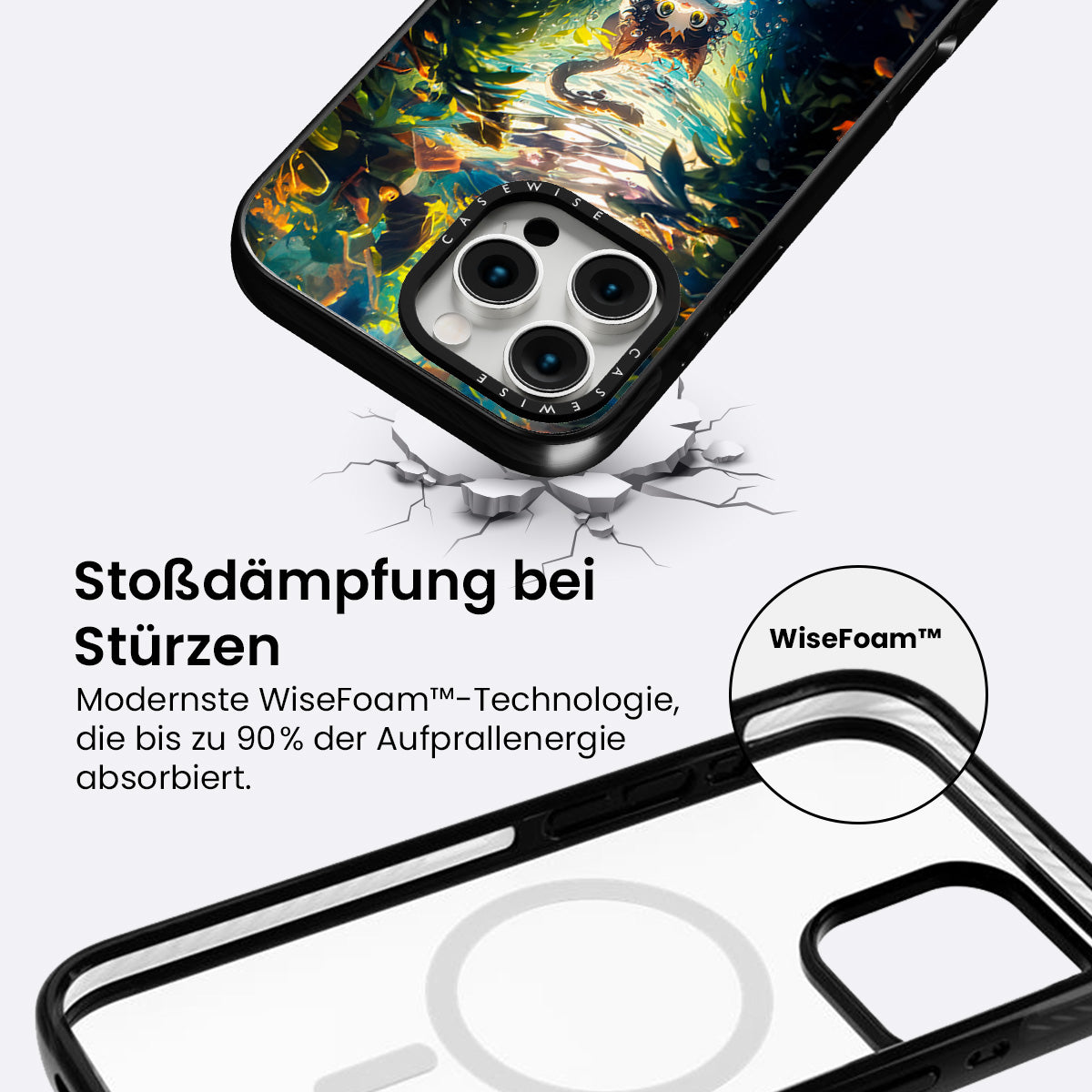 CASEWISE

CASEWISE

Stoßdämpfung bei Stürzen

Modernste WiseFoam™-Technologie, die bis zu 90% der Aufprallenergie absorbiert.

WiseFoam™