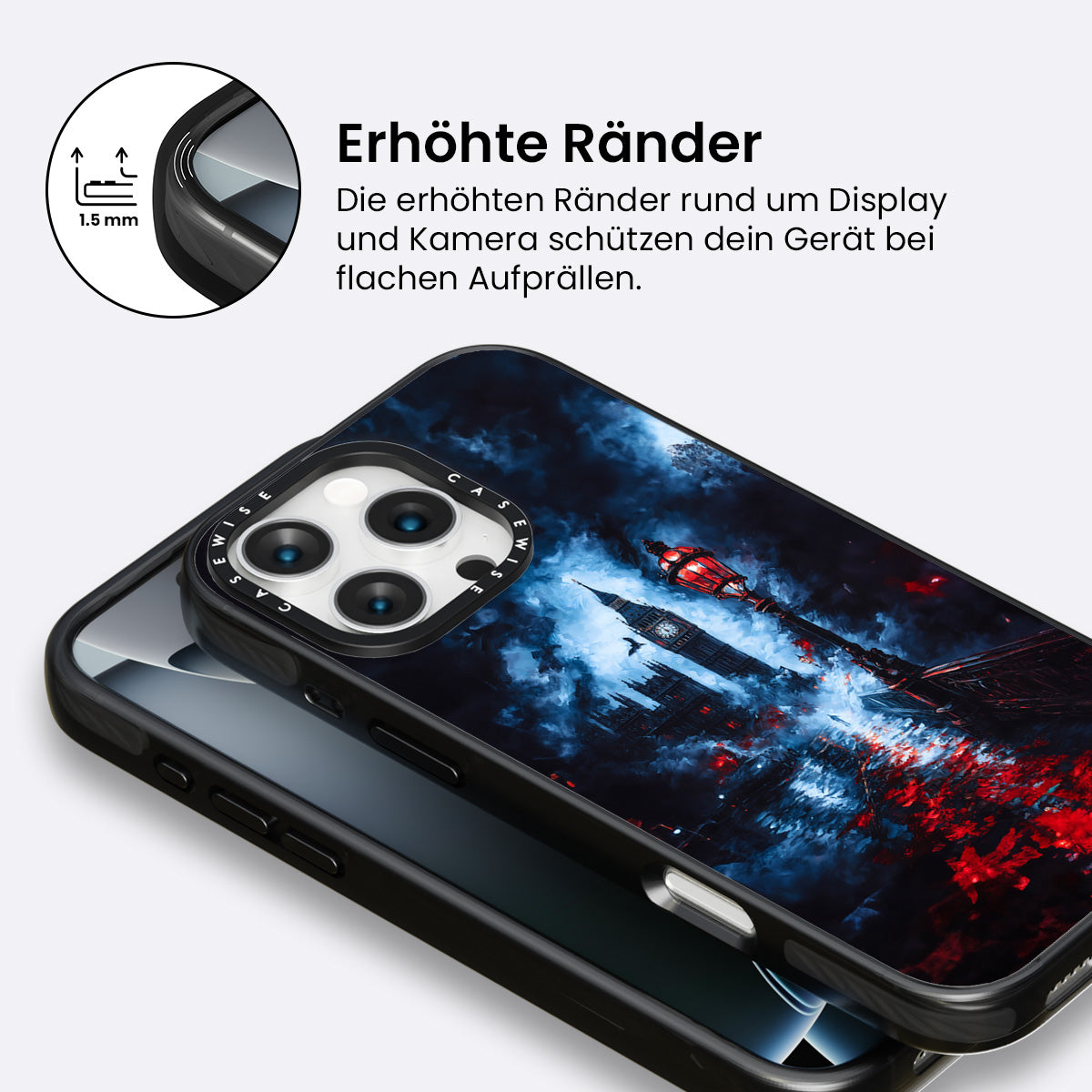 1.5 mm

Erhöhte Ränder

Die erhöhten Ränder rund um Display und Kamera schützen dein Gerät bei flachen Aufprällen.

CASEWISE CASEWISE