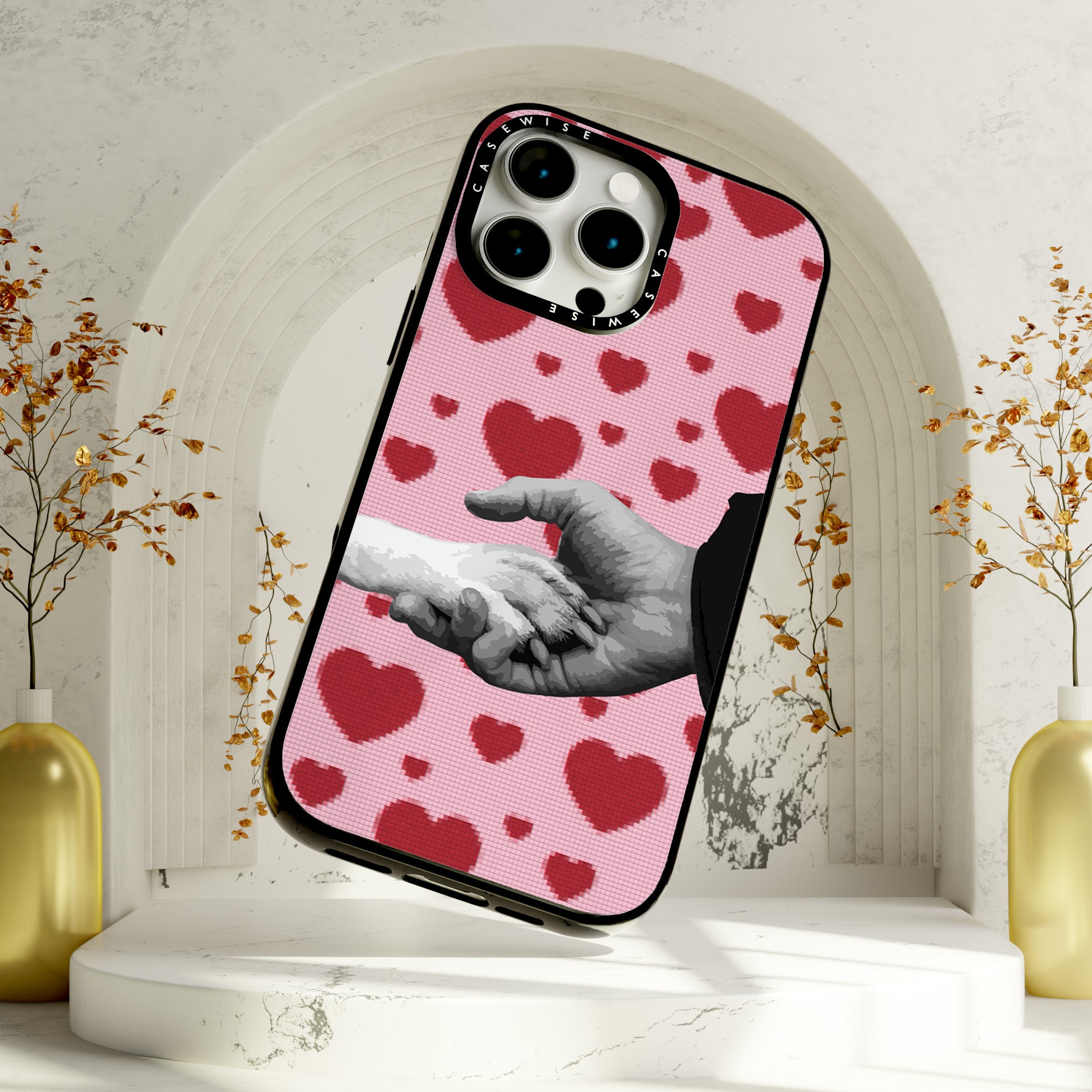 CASEWISE
CASEWISE