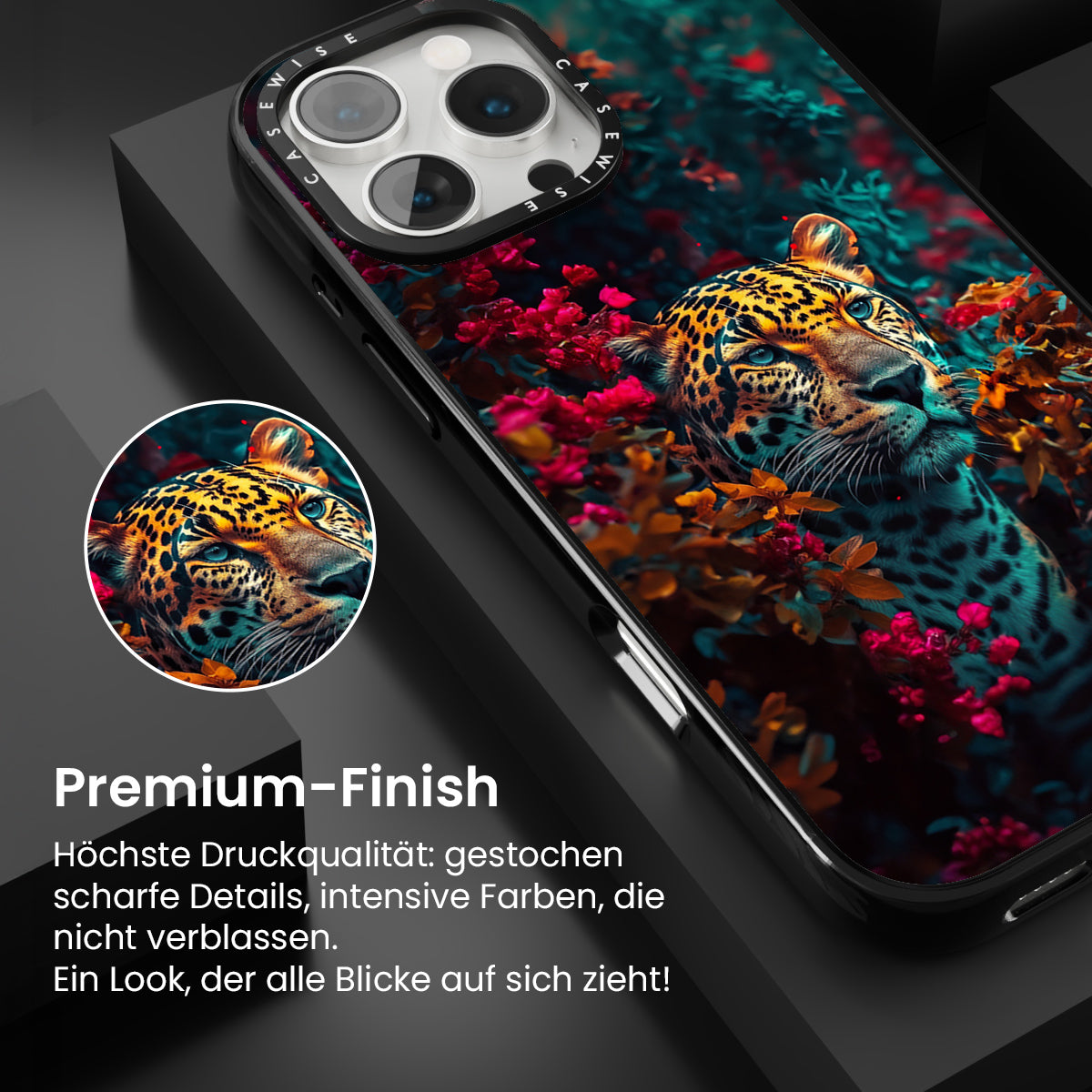 CASEWISE CASEWISE

Premium-Finish

Höchste Druckqualität: gestochen scharfe Details, intensive Farben, die nicht verblassen.
Ein Look, der alle Blicke auf sich zieht!