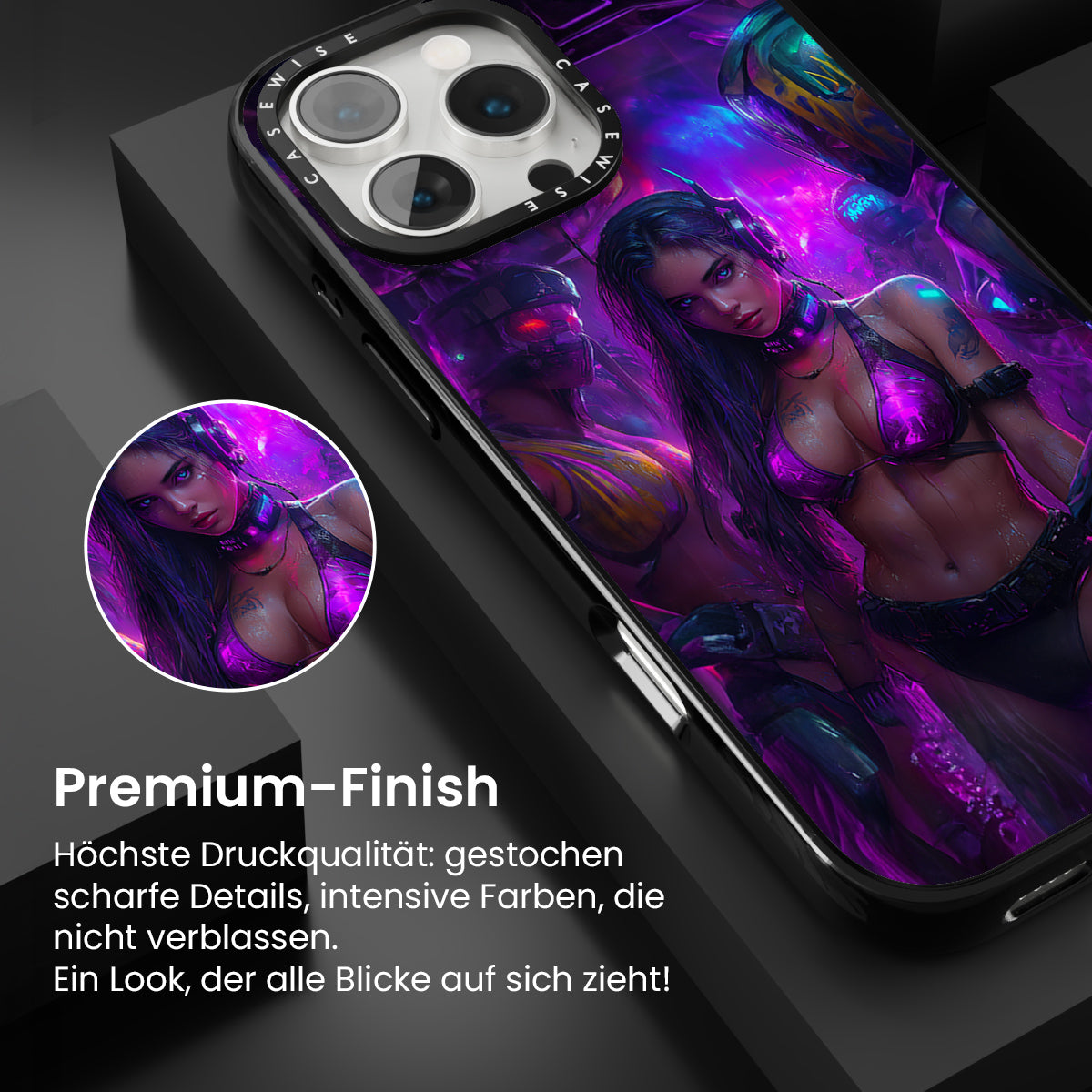 CASEWISE CASEWISE

Premium-Finish

Höchste Druckqualität: gestochen scharfe Details, intensive Farben, die nicht verblassen.
Ein Look, der alle Blicke auf sich zieht!