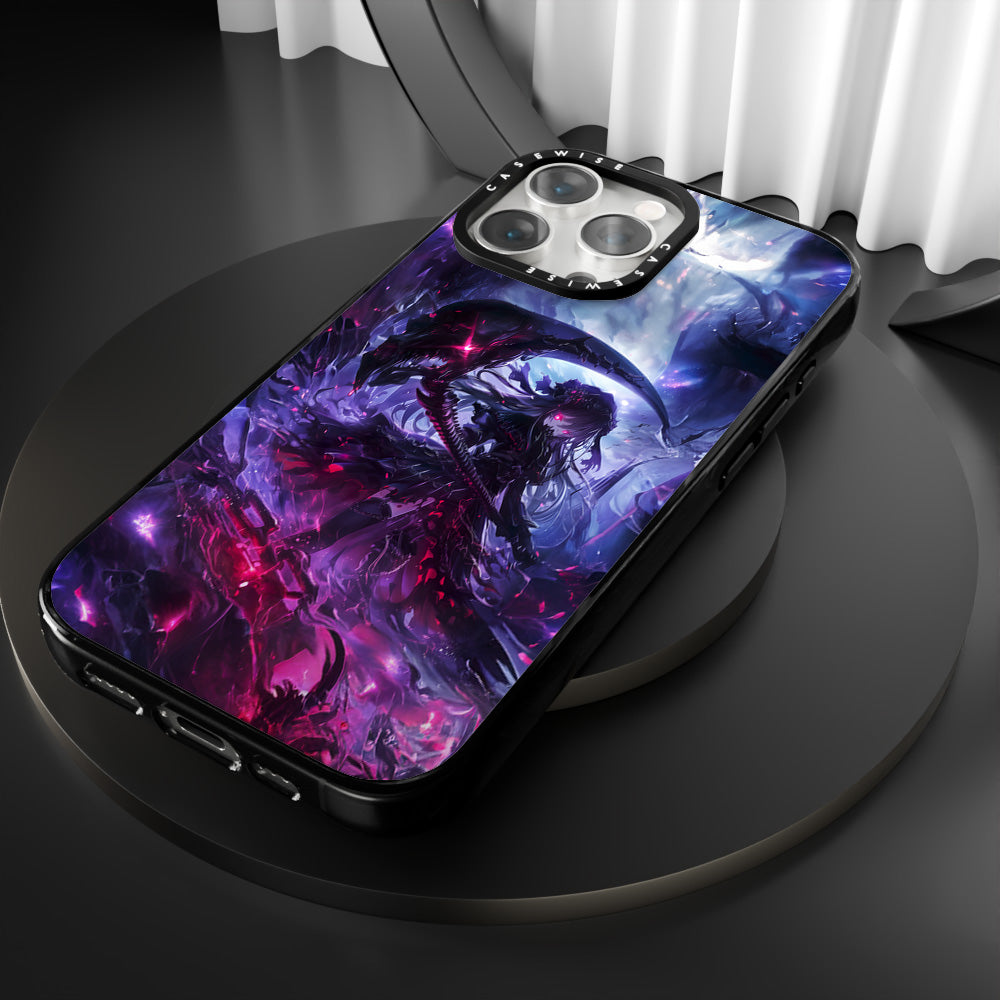 CASEWISE
CASEWISE