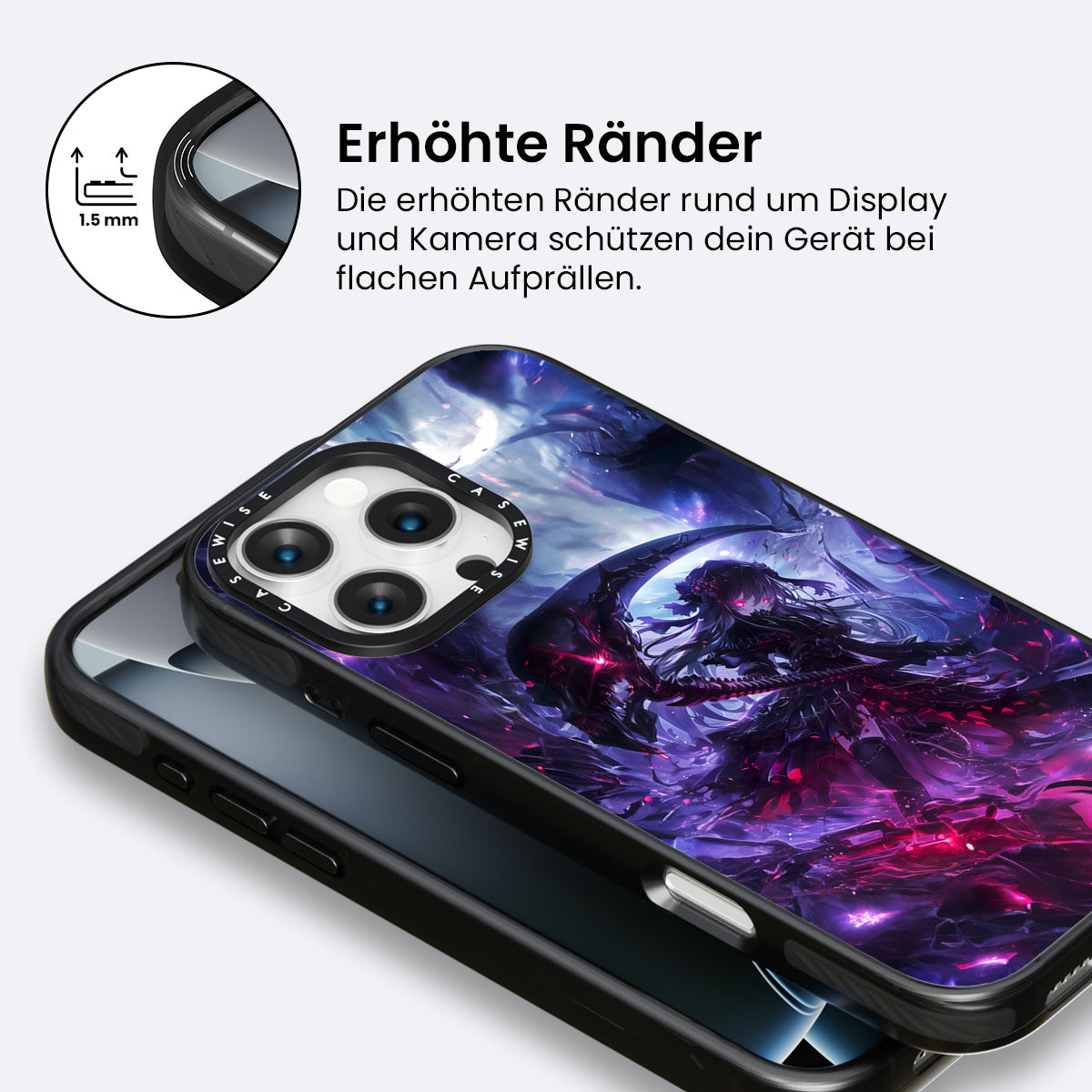 1.5 mm

Erhöhte Ränder

Die erhöhten Ränder rund um Display und Kamera schützen dein Gerät bei flachen Aufprällen.

CASEWISE CASEWISE