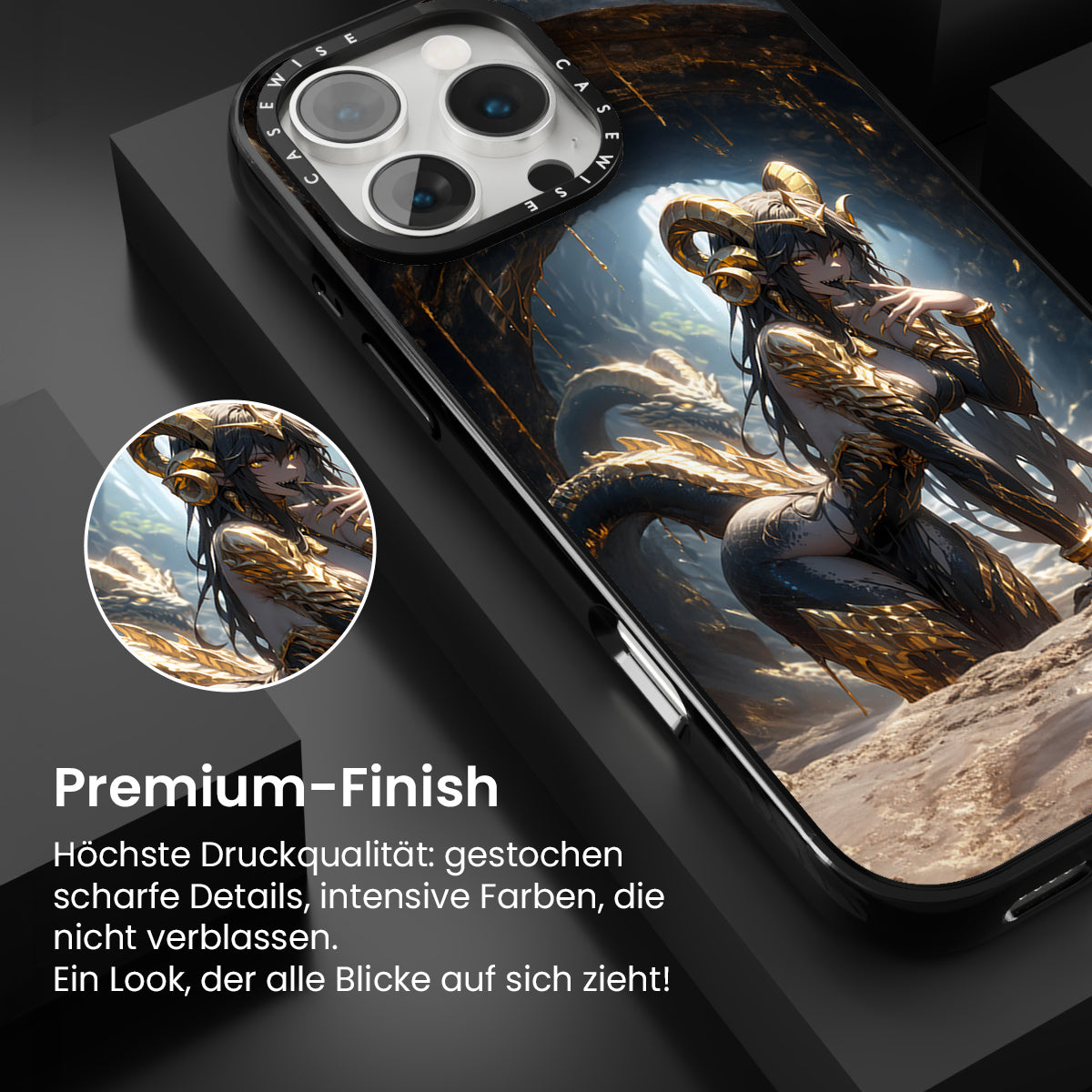 CASEWISE CASEWISE

Premium-Finish

Höchste Druckqualität: gestochen scharfe Details, intensive Farben, die nicht verblassen.
Ein Look, der alle Blicke auf sich zieht!