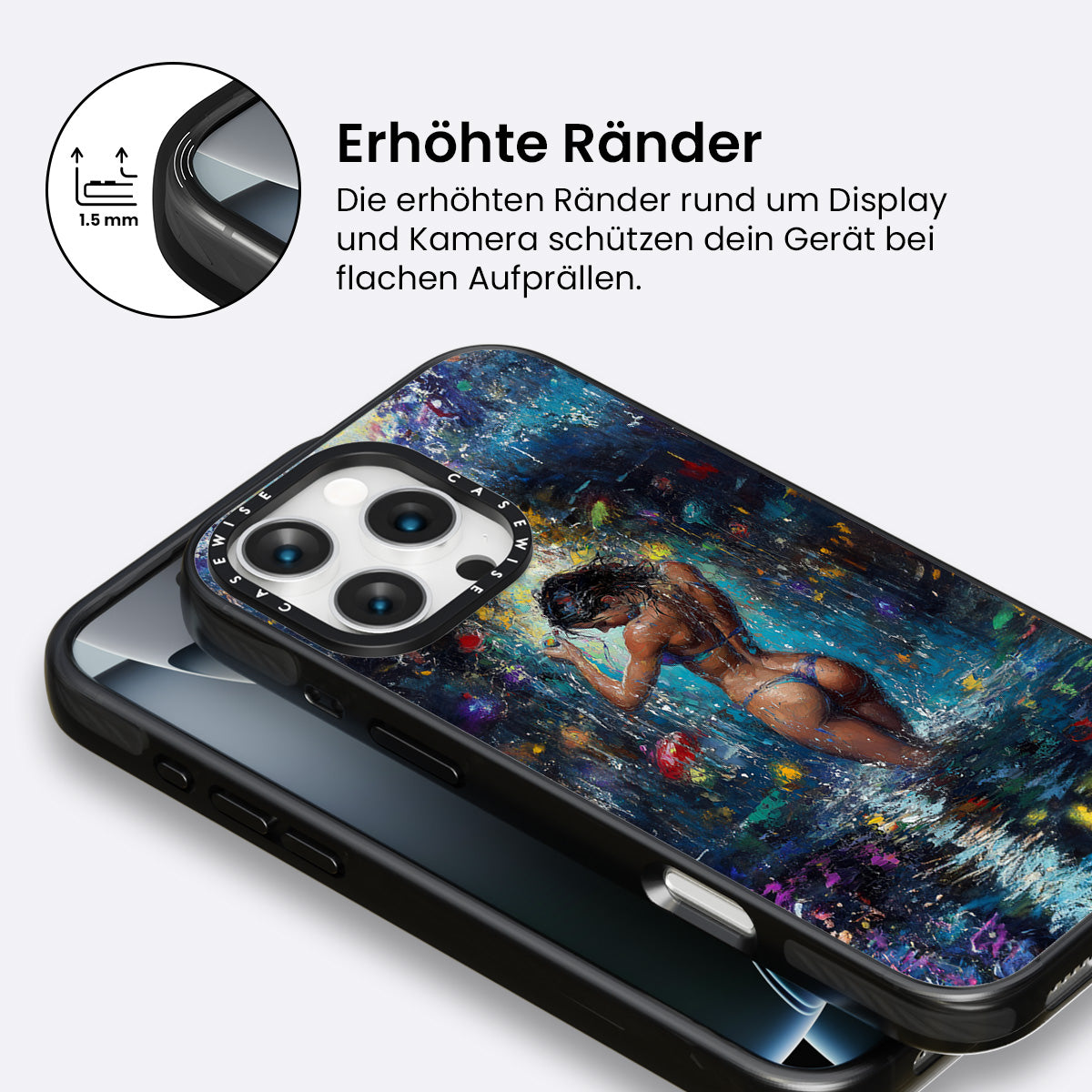 1.5 mm

Erhöhte Ränder

Die erhöhten Ränder rund um Display und Kamera schützen dein Gerät bei flachen Aufprällen.

CASEWISE CASEWISE