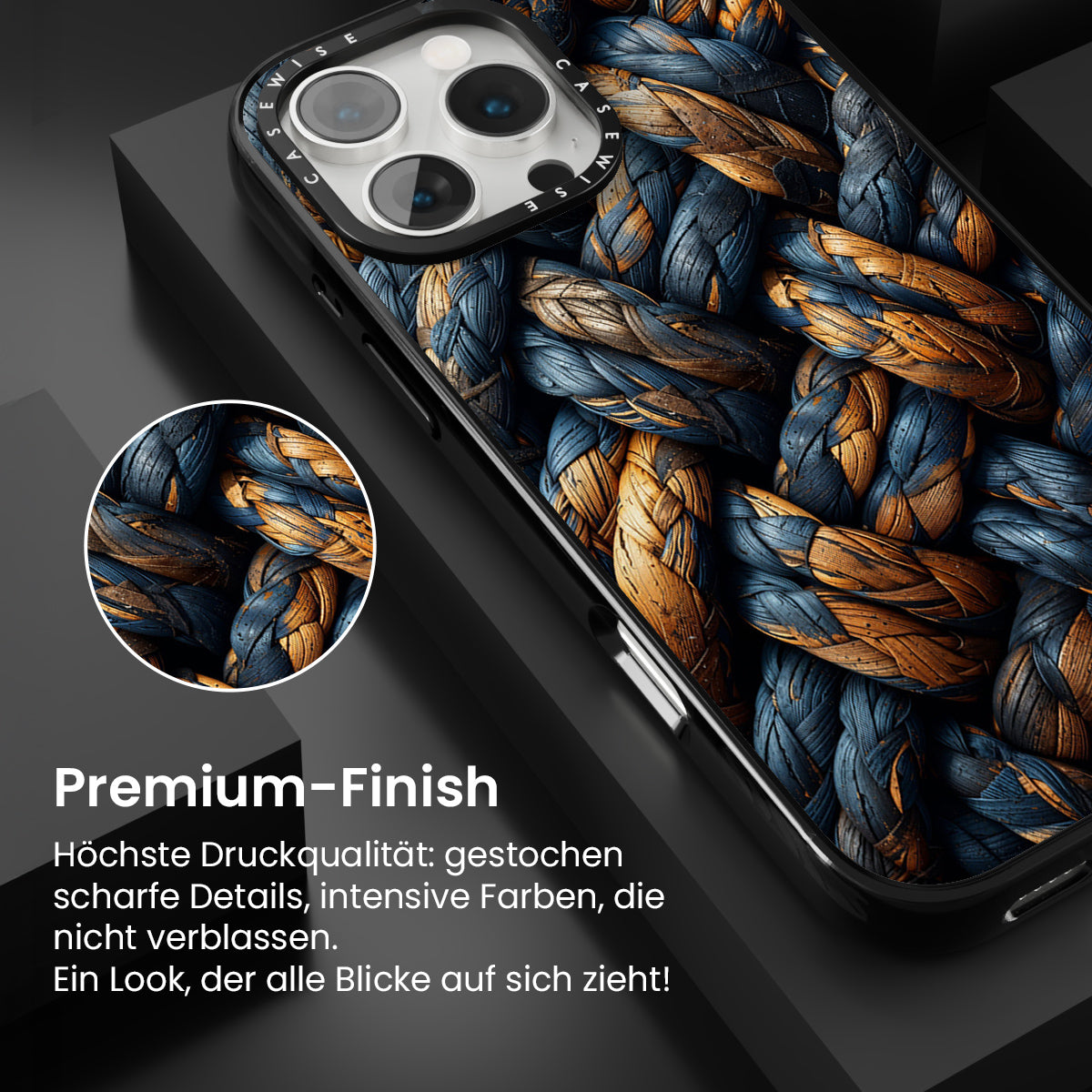 CASEWISE CASEWISE

Premium-Finish

Höchste Druckqualität: gestochen scharfe Details, intensive Farben, die nicht verblassen.
Ein Look, der alle Blicke auf sich zieht!