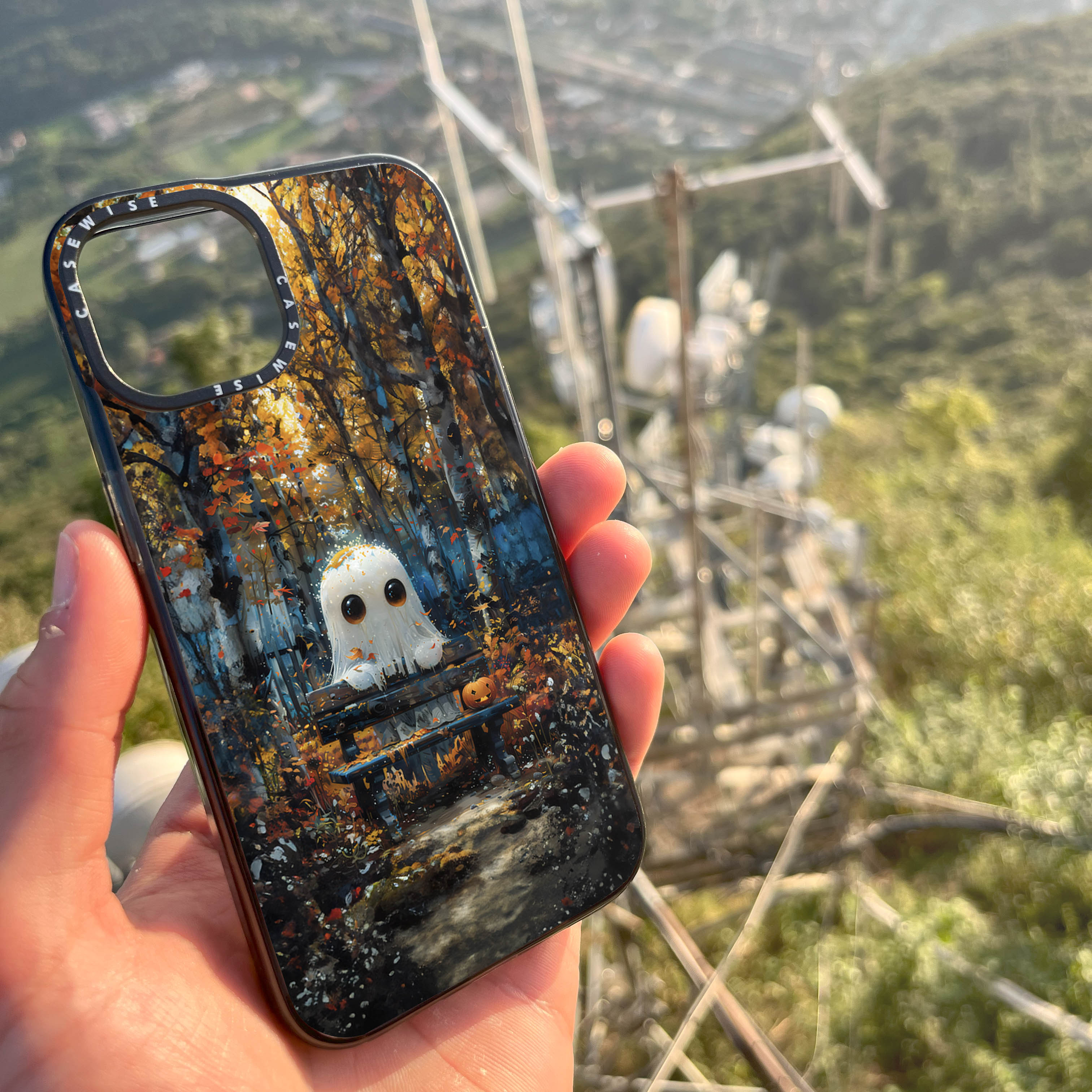 CASEWISE CASEWISE