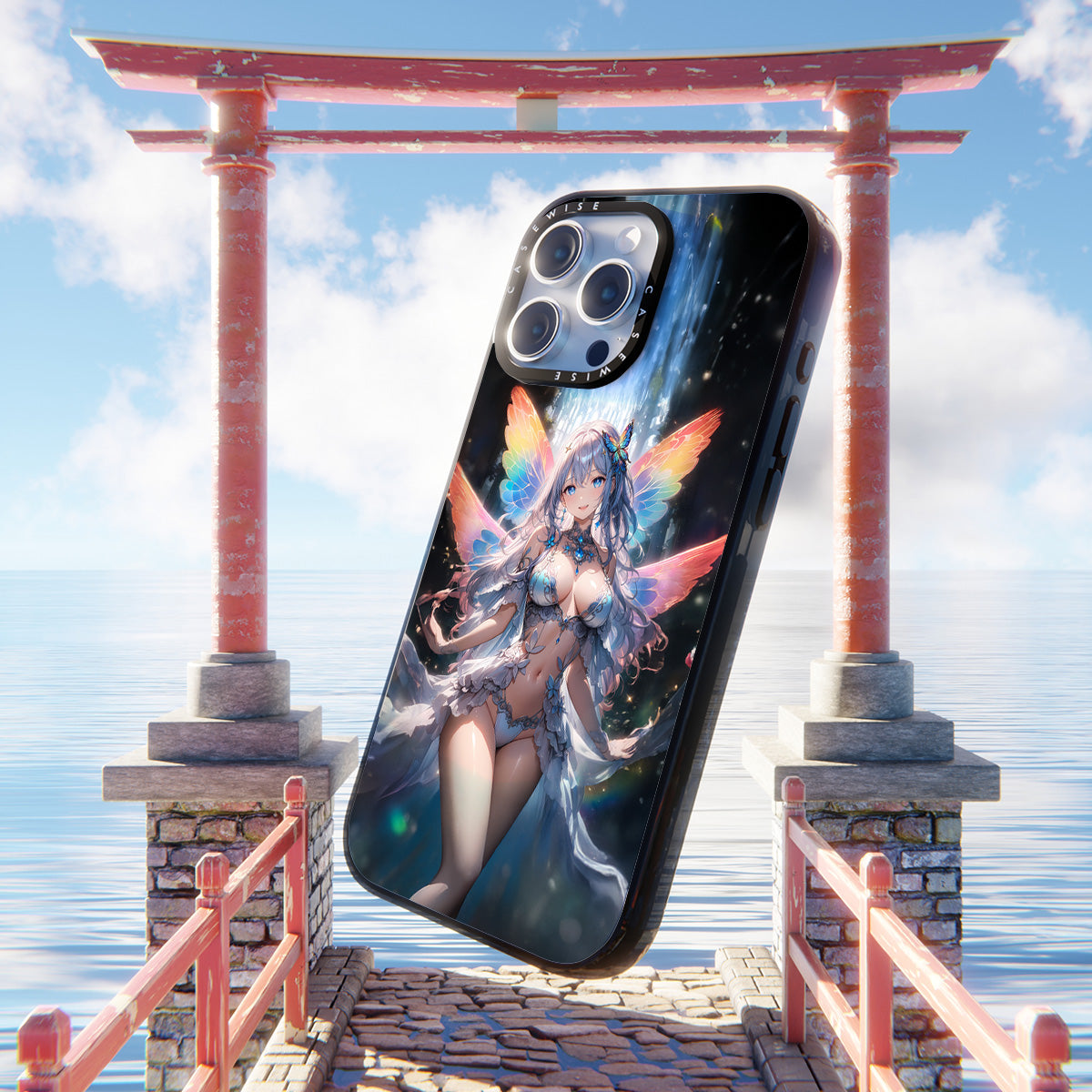 CASEWISE CASEWISE