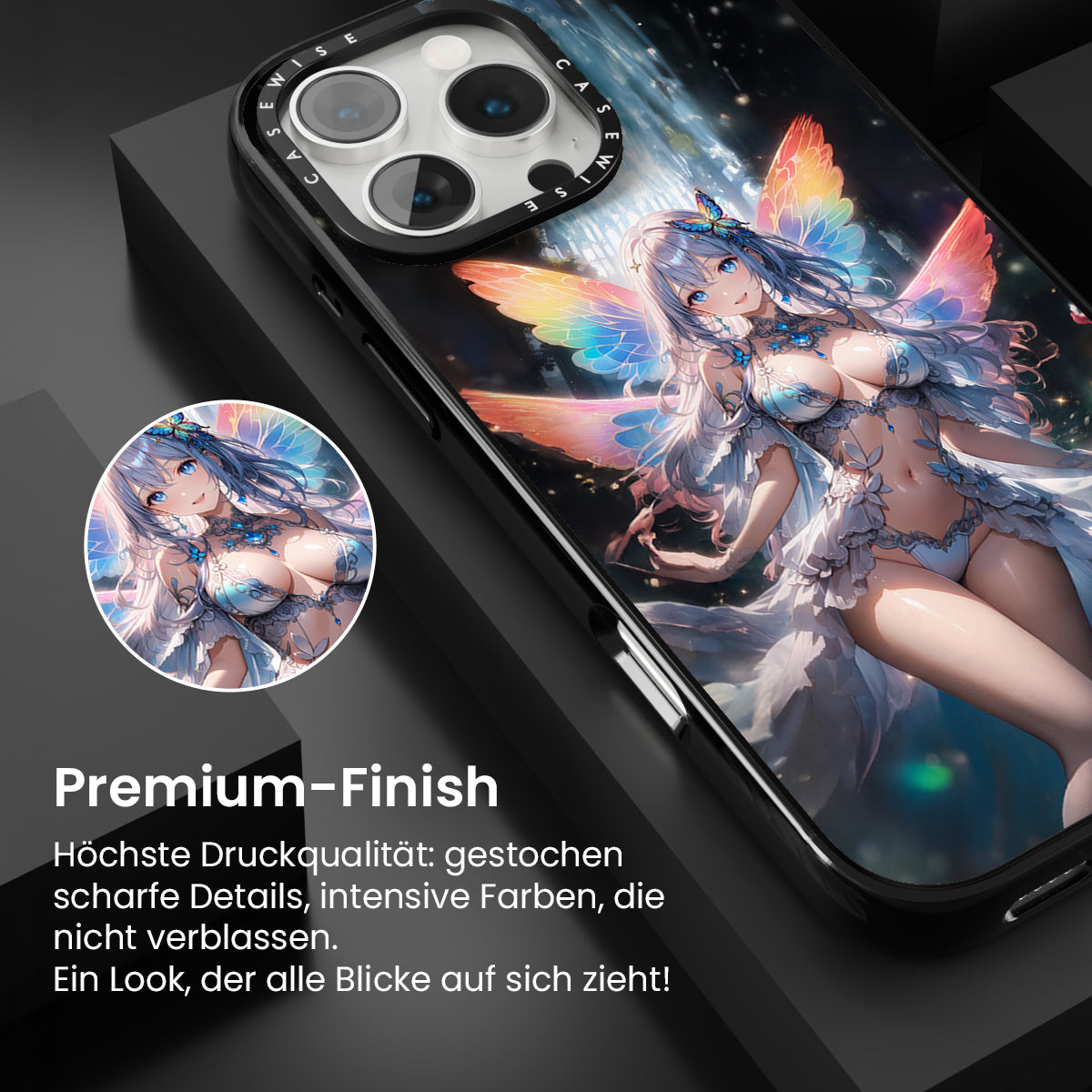 CASEWISE CASEWISE

Premium-Finish

Höchste Druckqualität: gestochen scharfe Details, intensive Farben, die nicht verblassen.
Ein Look, der alle Blicke auf sich zieht!