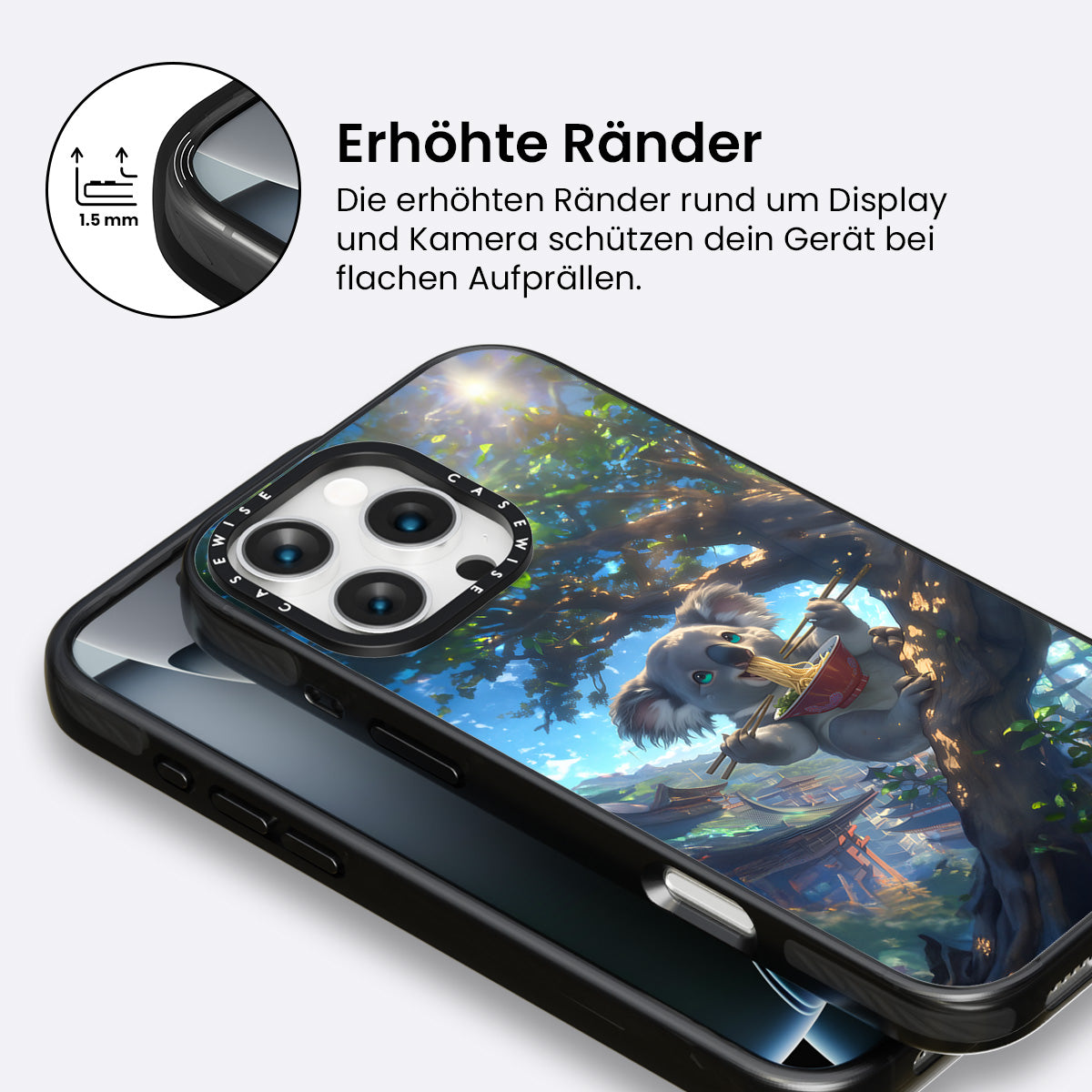 1.5 mm

Erhöhte Ränder

Die erhöhten Ränder rund um Display und Kamera schützen dein Gerät bei flachen Aufprällen.

CASEWISE CASEWISE