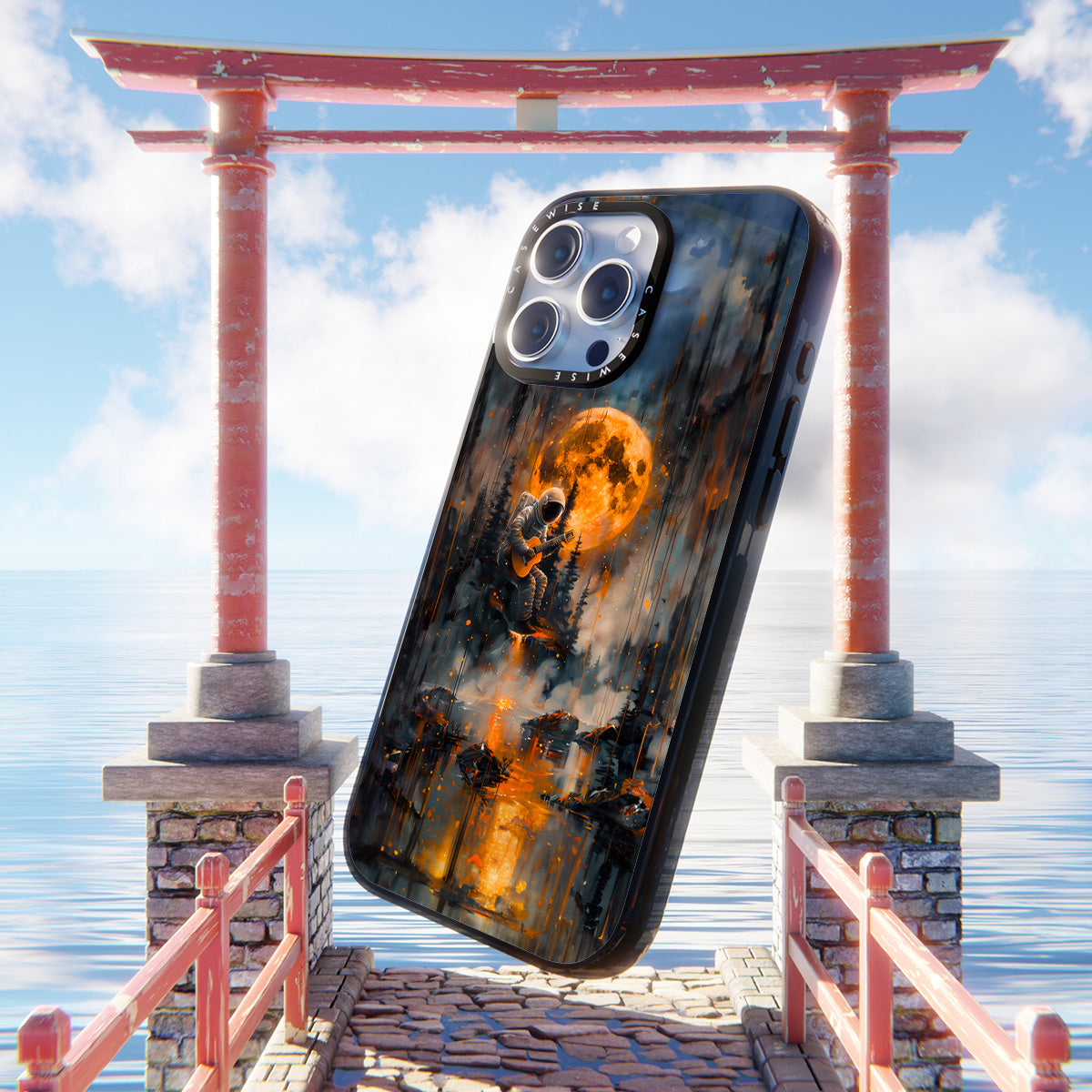 CASEWISE CASEWISE