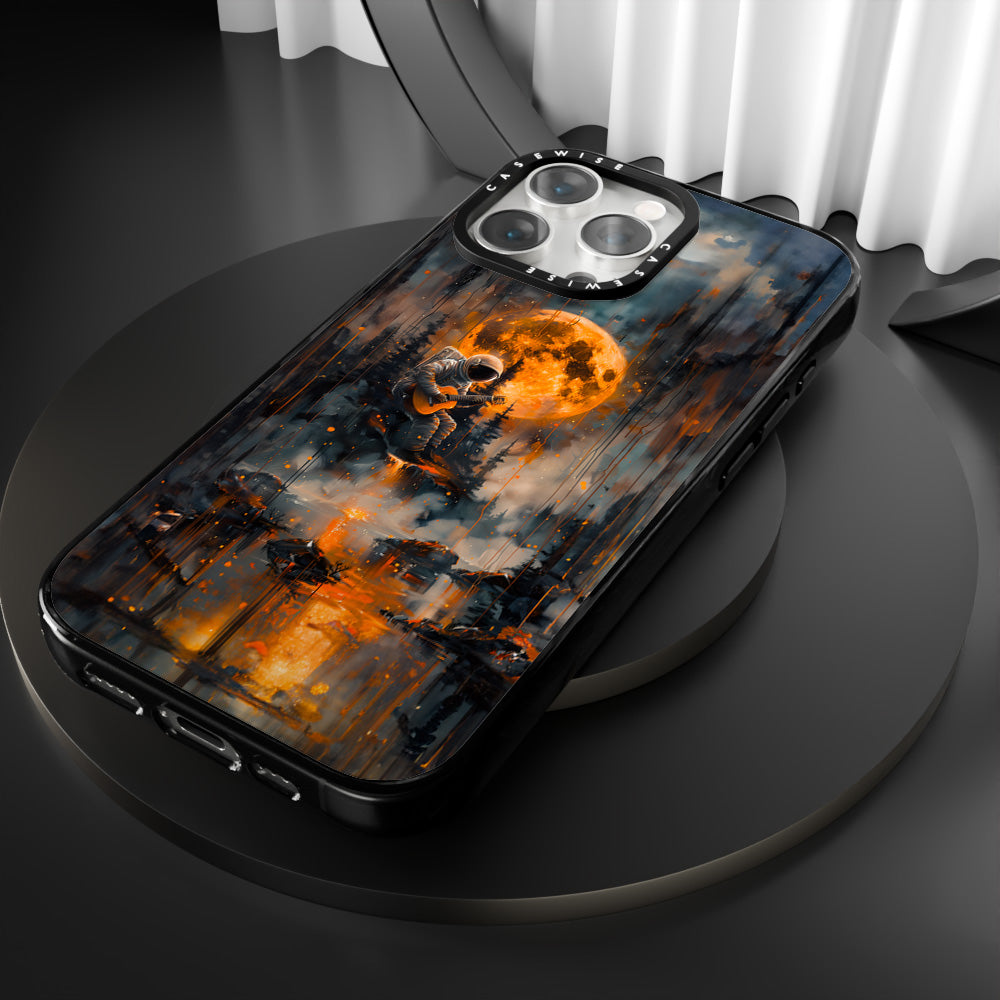 CASEWISE
CASEWISE