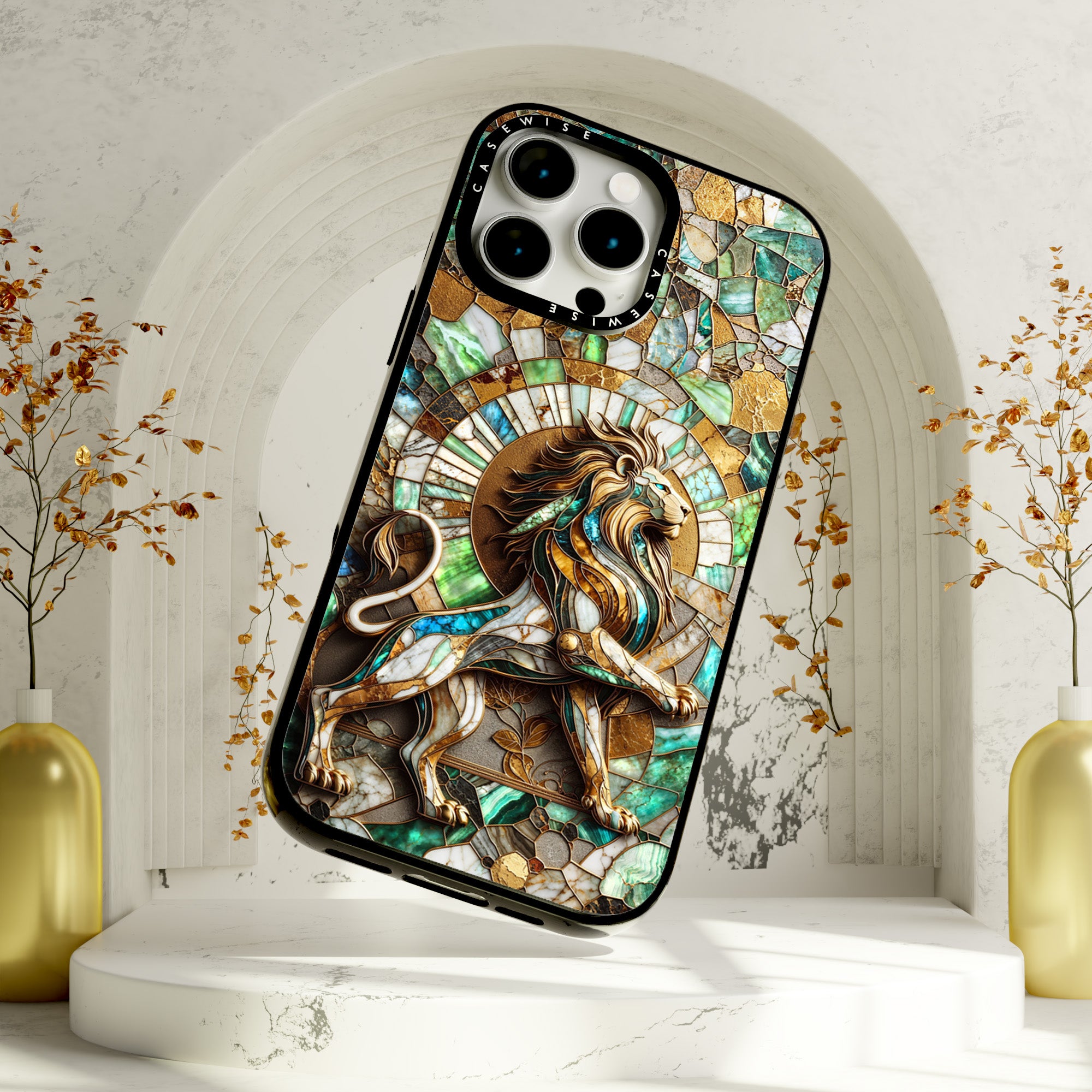 CASEWISE CASEWISE