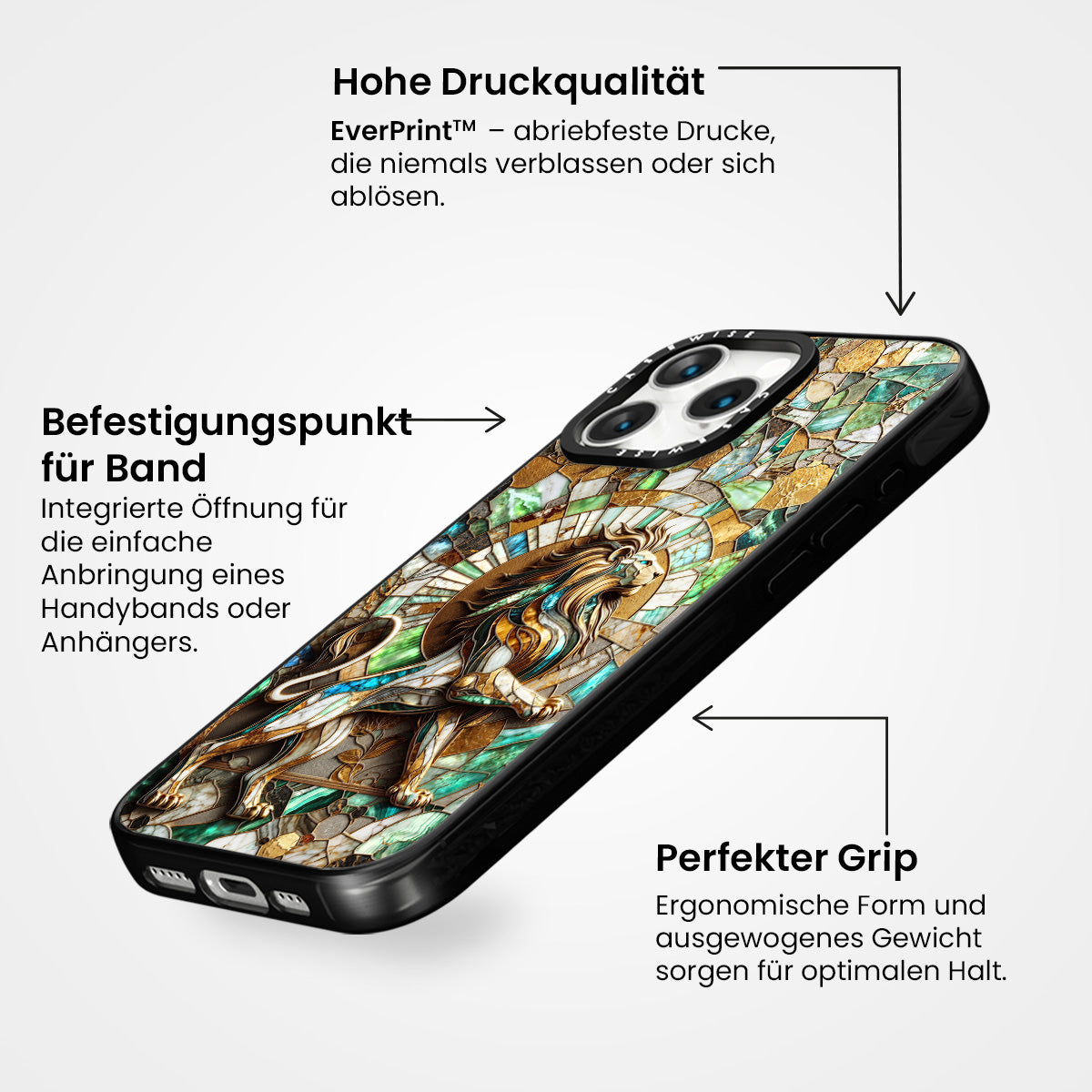 Hohe Druckqualität

EverPrint™ – abriebfeste Drucke, die niemals verblassen oder sich ablösen.

Befestigungspunkt für Band

Integrierte Öffnung für die einfache Anbringung eines Handybands oder Anhängers.

CASEWISE

CASEWISE

Perfekter Grip

Ergonomische Form und ausgewogenes Gewicht sorgen für optimalen Halt.