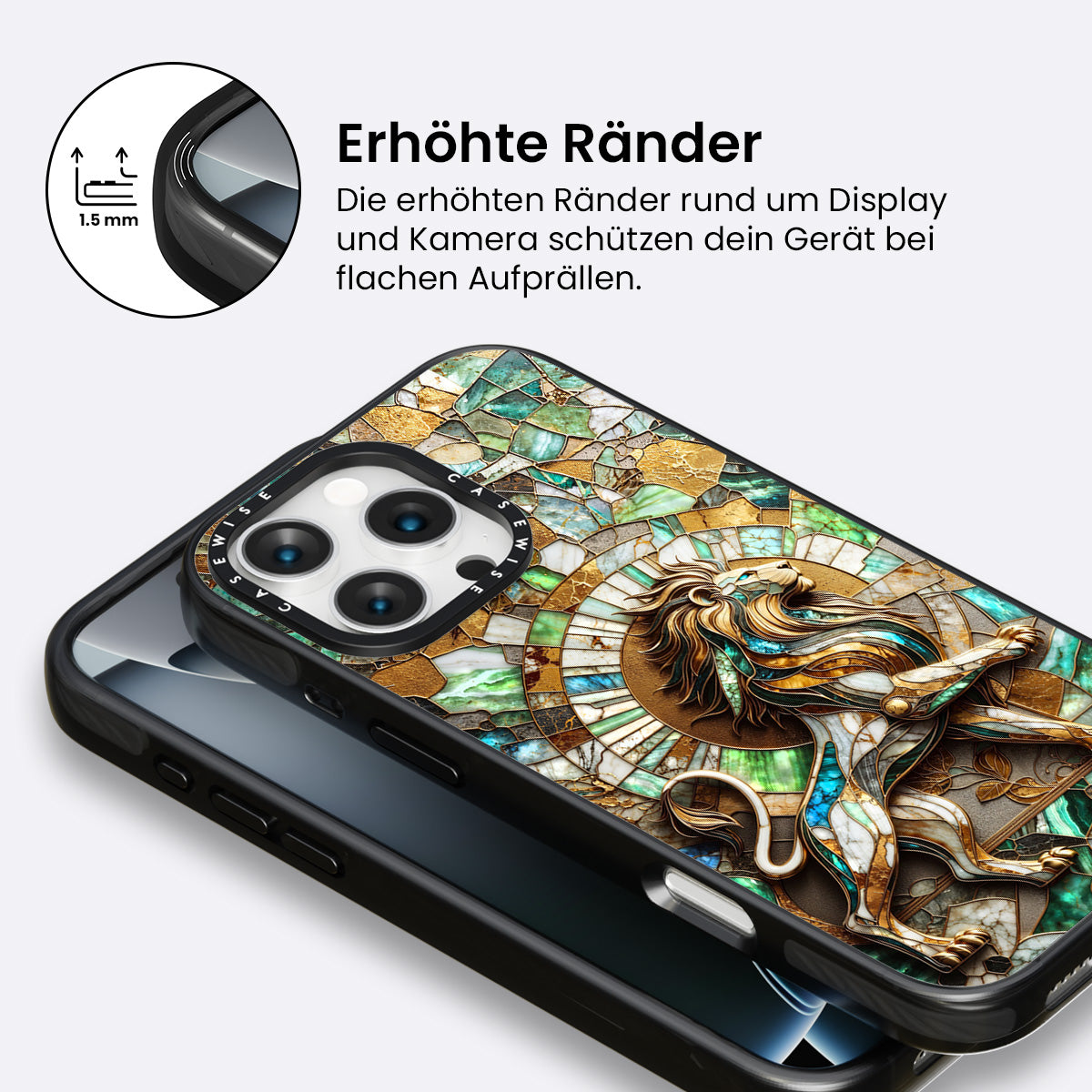 1.5 mm

Erhöhte Ränder

Die erhöhten Ränder rund um Display und Kamera schützen dein Gerät bei flachen Aufprällen.

CASEWISE CASEWISE