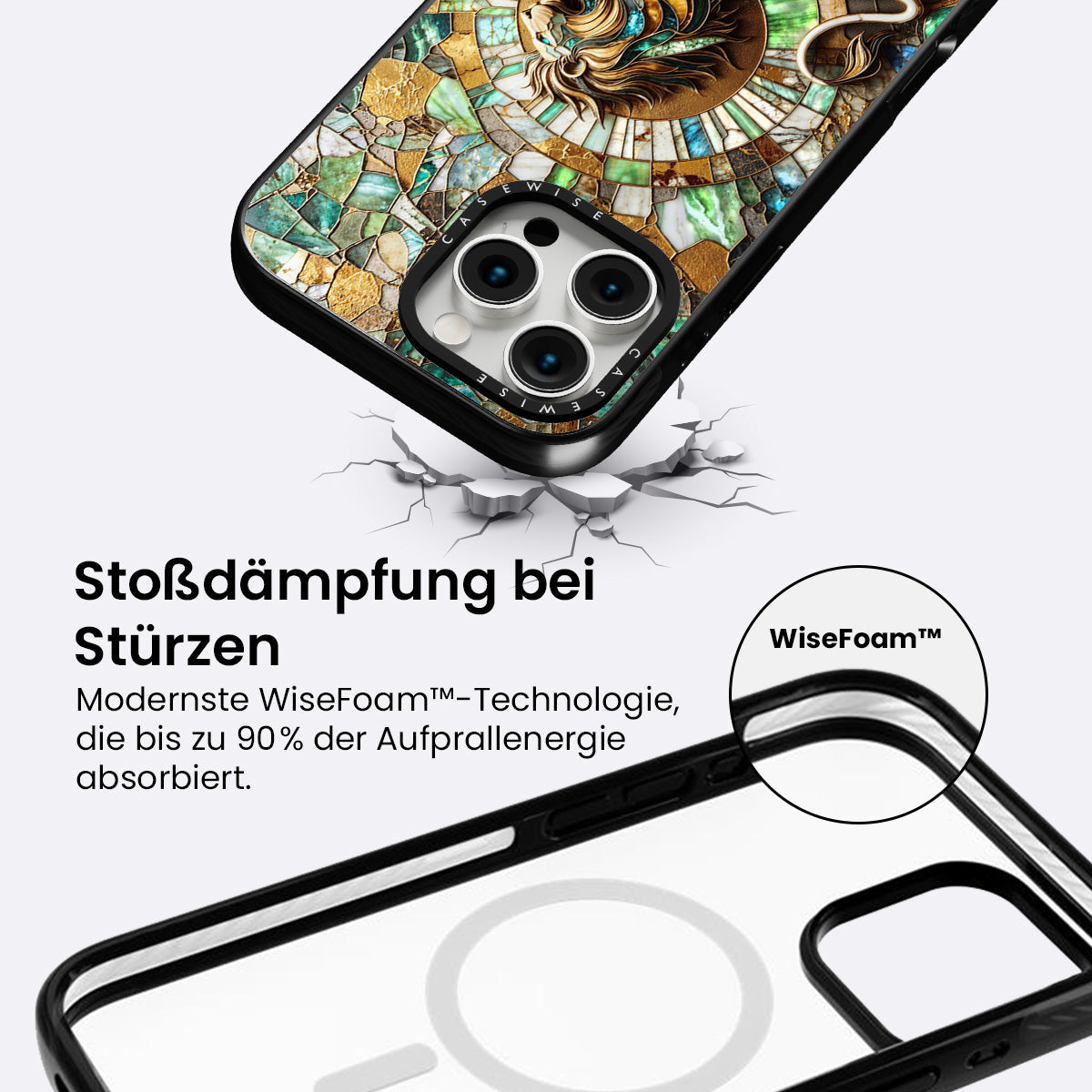 CASEWISE

CASEWISE

Stoßdämpfung bei Stürzen

Modernste WiseFoam™-Technologie, die bis zu 90% der Aufprallenergie absorbiert.

WiseFoam™