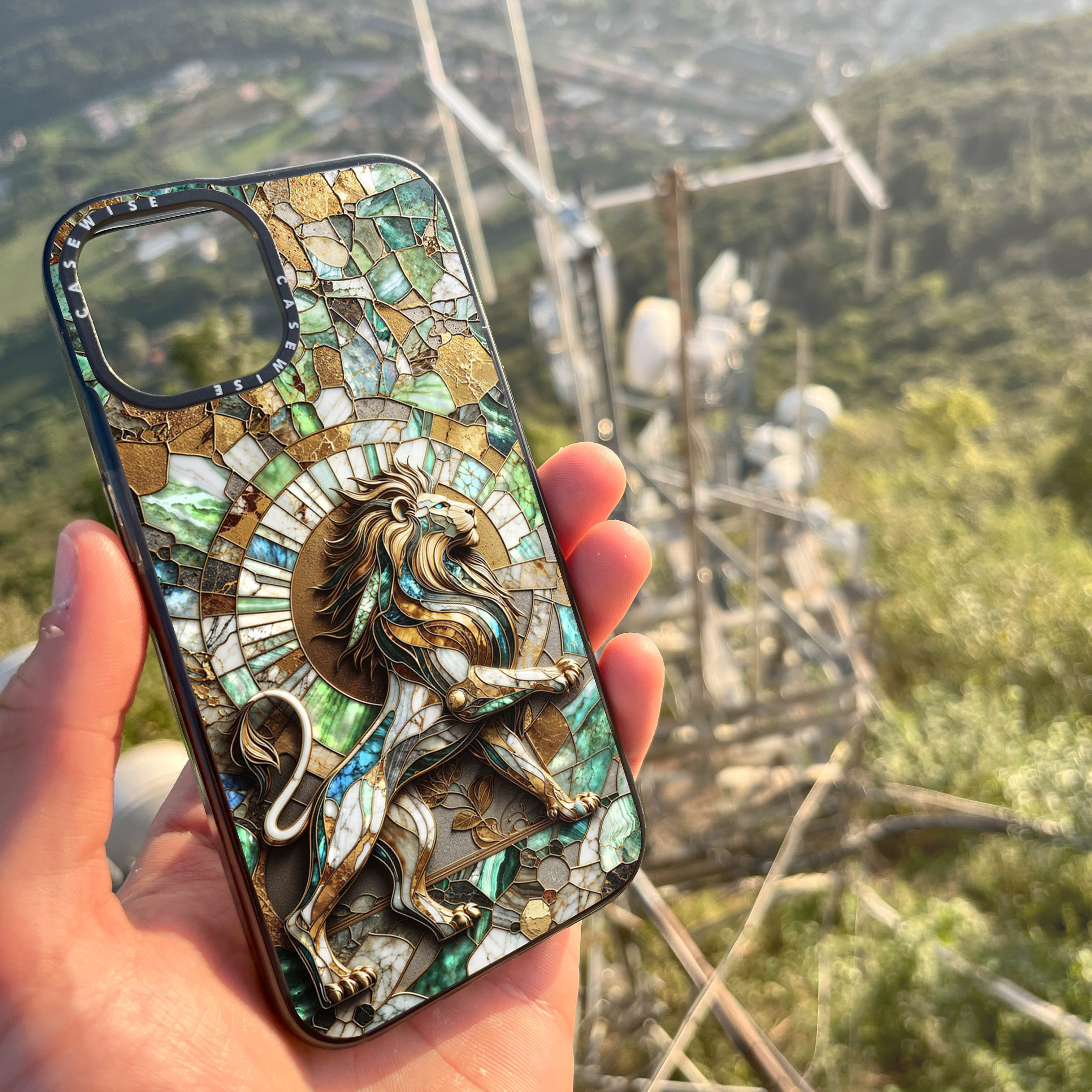 CASEWISE CASEWISE